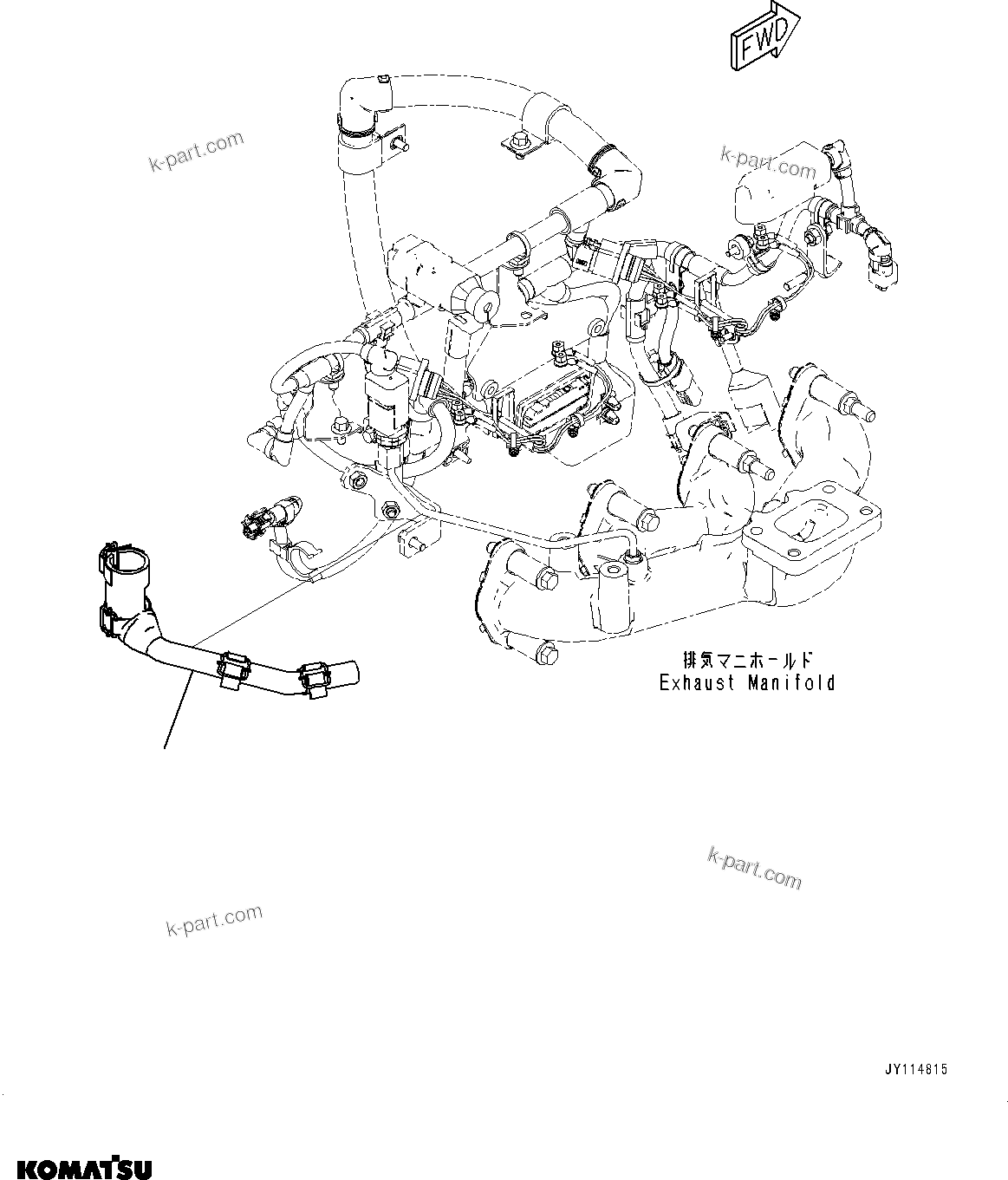 FWD

k-part.com

k-part.com

排気マニホールド
Exhaust Manifold

k-part.com

k-part.com

JY114815

KOMATSU