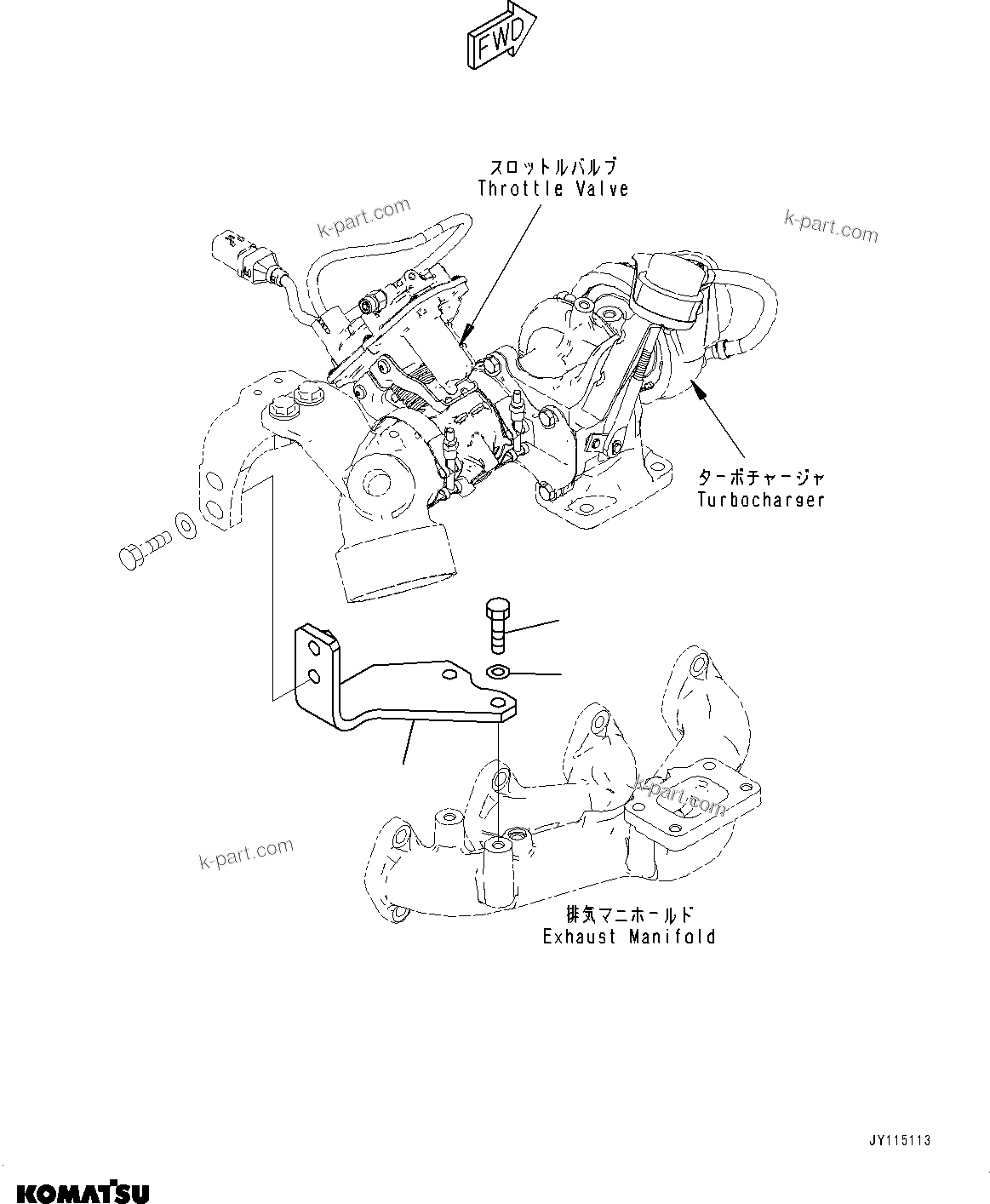 FWD

スロットルバルブ
Throttle Valve

k-part.com

k-part.com

ターボチャージャ
Turbocharger

k-part.com

k-part.com

排気マニホールド
Exhaust Manifold

JY115113

KOMATSU