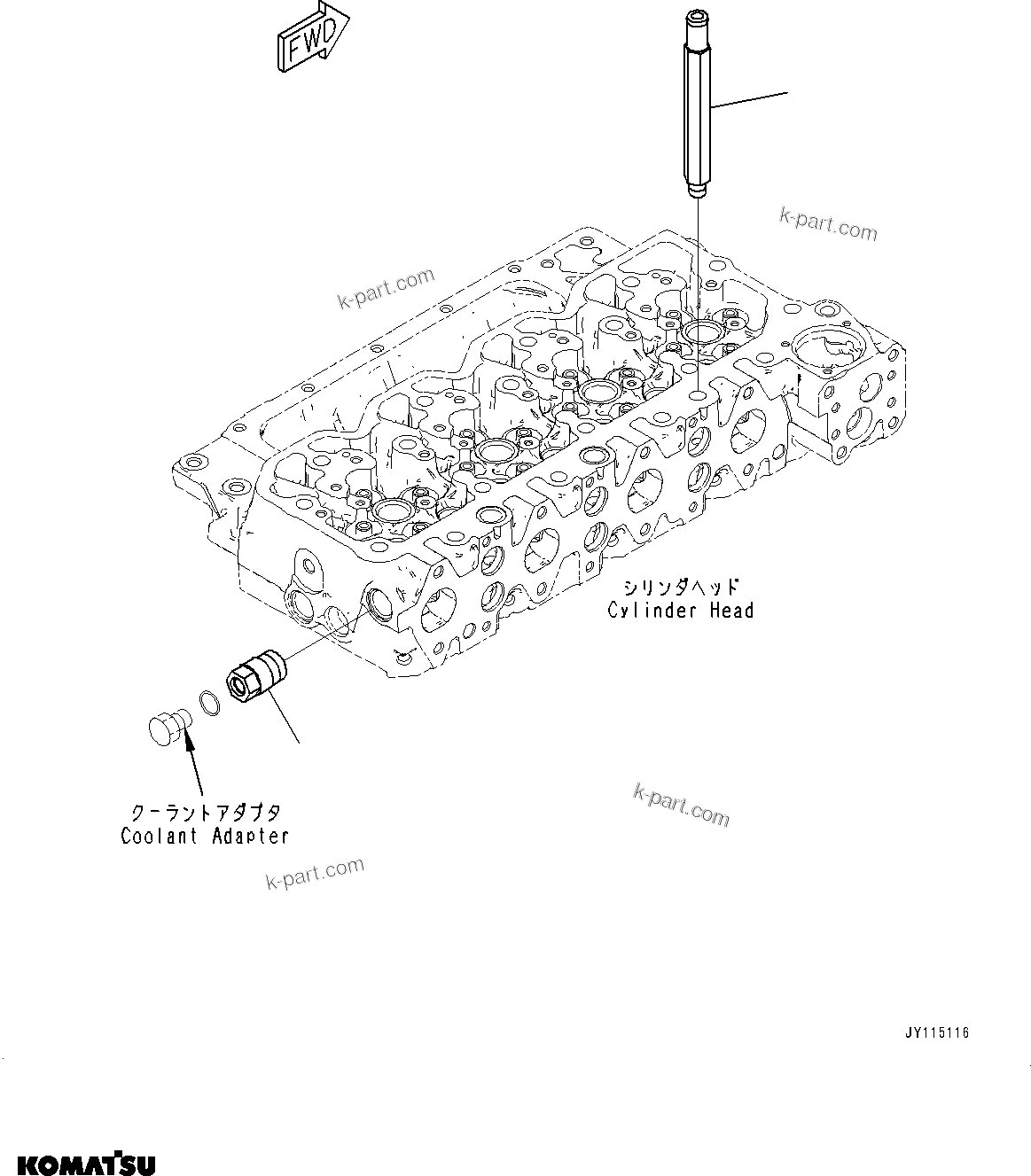 FWD

k-part.com

k-part.com

シリンダヘッド
Cylinder Head

クーラントアダプタ
Coolant Adapter

k-part.com

k-part.com

JY115116

KOMATSU