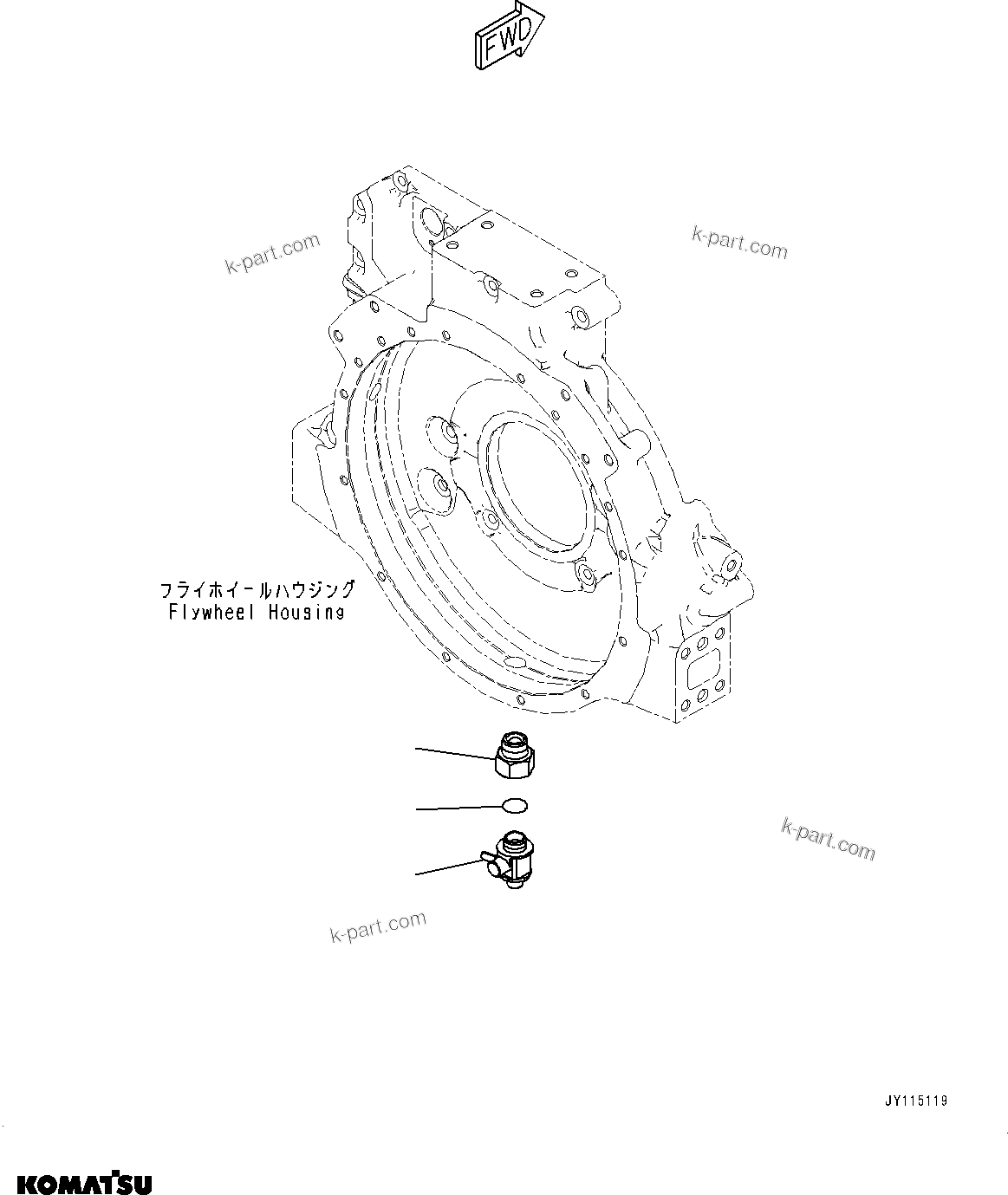 FWD

k-part.com

k-part.com

フライホイールハウジング
Flywheel Housing

k-part.com

k-part.com

JY115119

KOMATSU