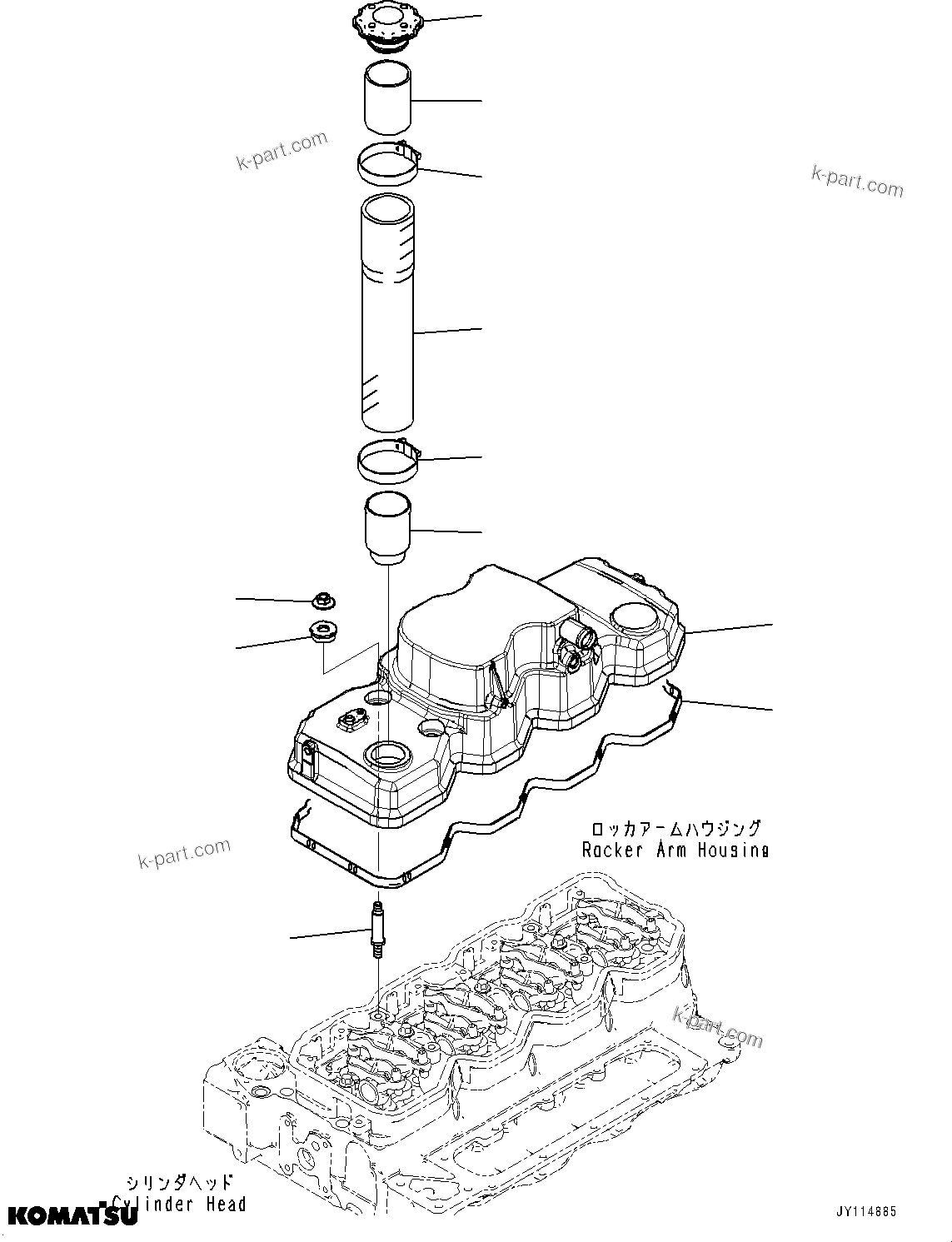 k-part.com

k-part.com

ロッカアームハウジング
Rocker Arm Housing

k-part.com

k-part.com

シリンダヘッド
Cylinder Head

KOMATSU

JY114885