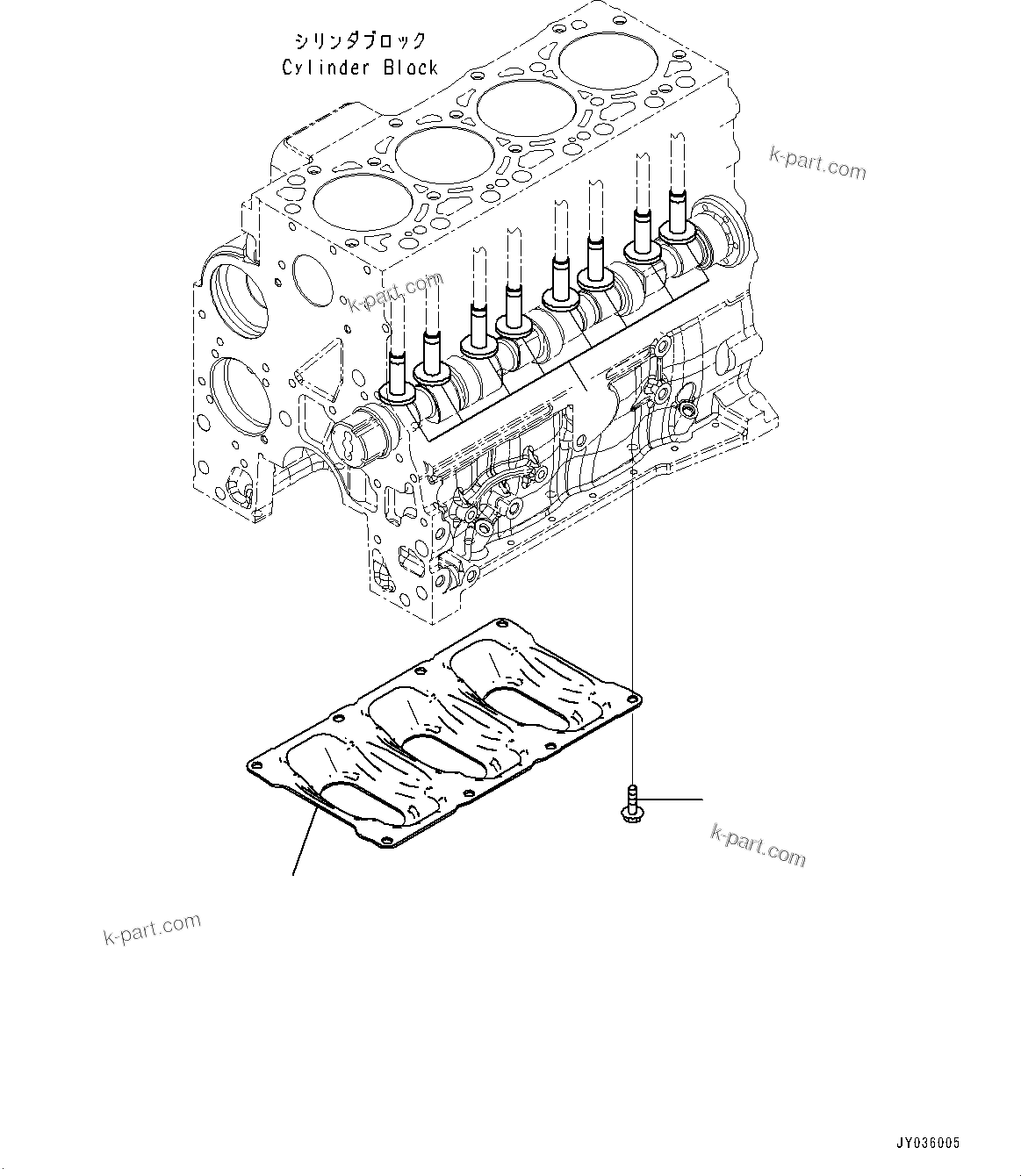 シリンダブロック
Cylinder Block

k-part.com

k-part.com

k-part.com

k-part.com

JY036005