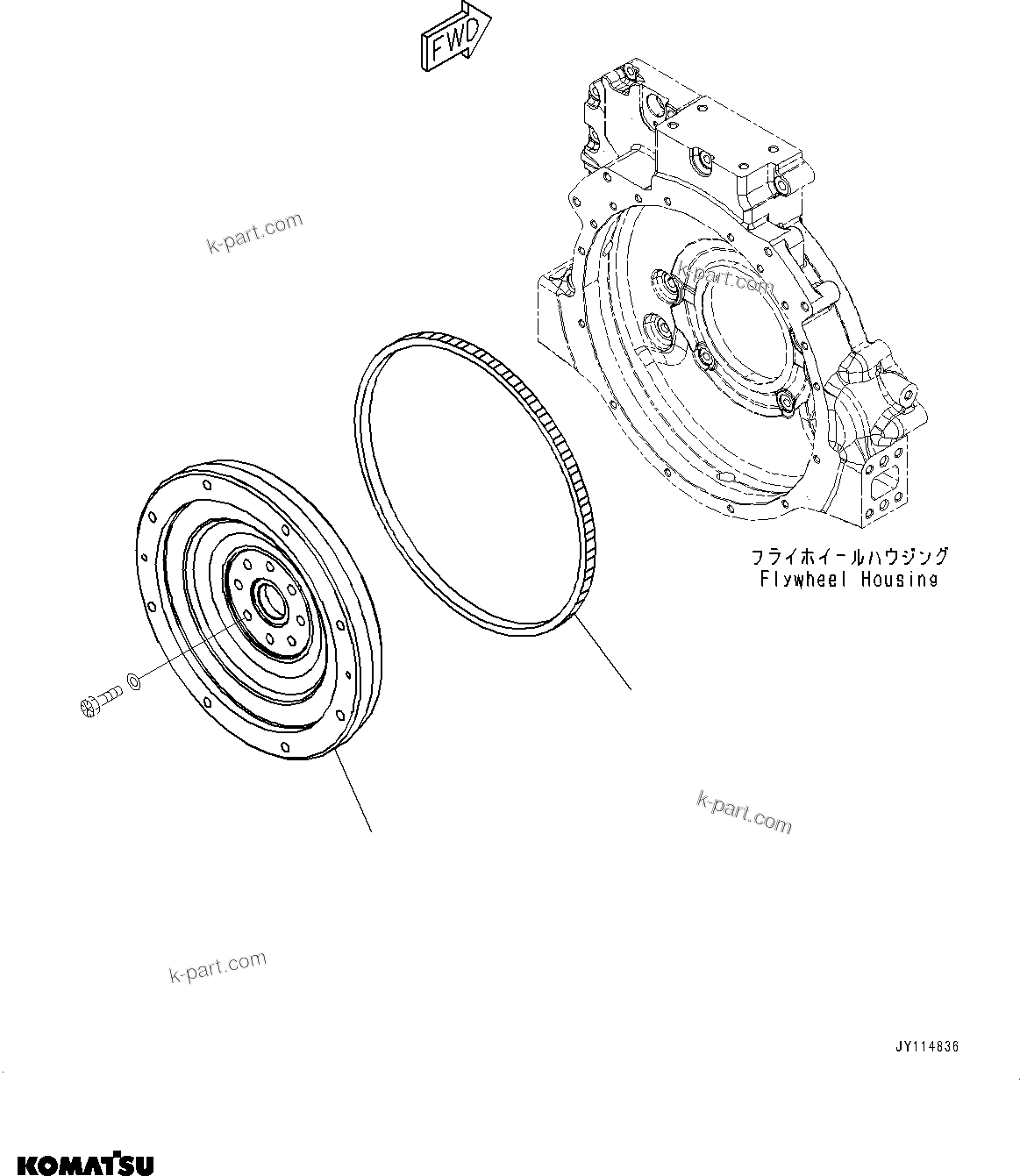 FWD

k-part.com

k-part.com

フライホイールハウジング
Flywheel Housing

k-part.com

k-part.com

JY114836

KOMATSU