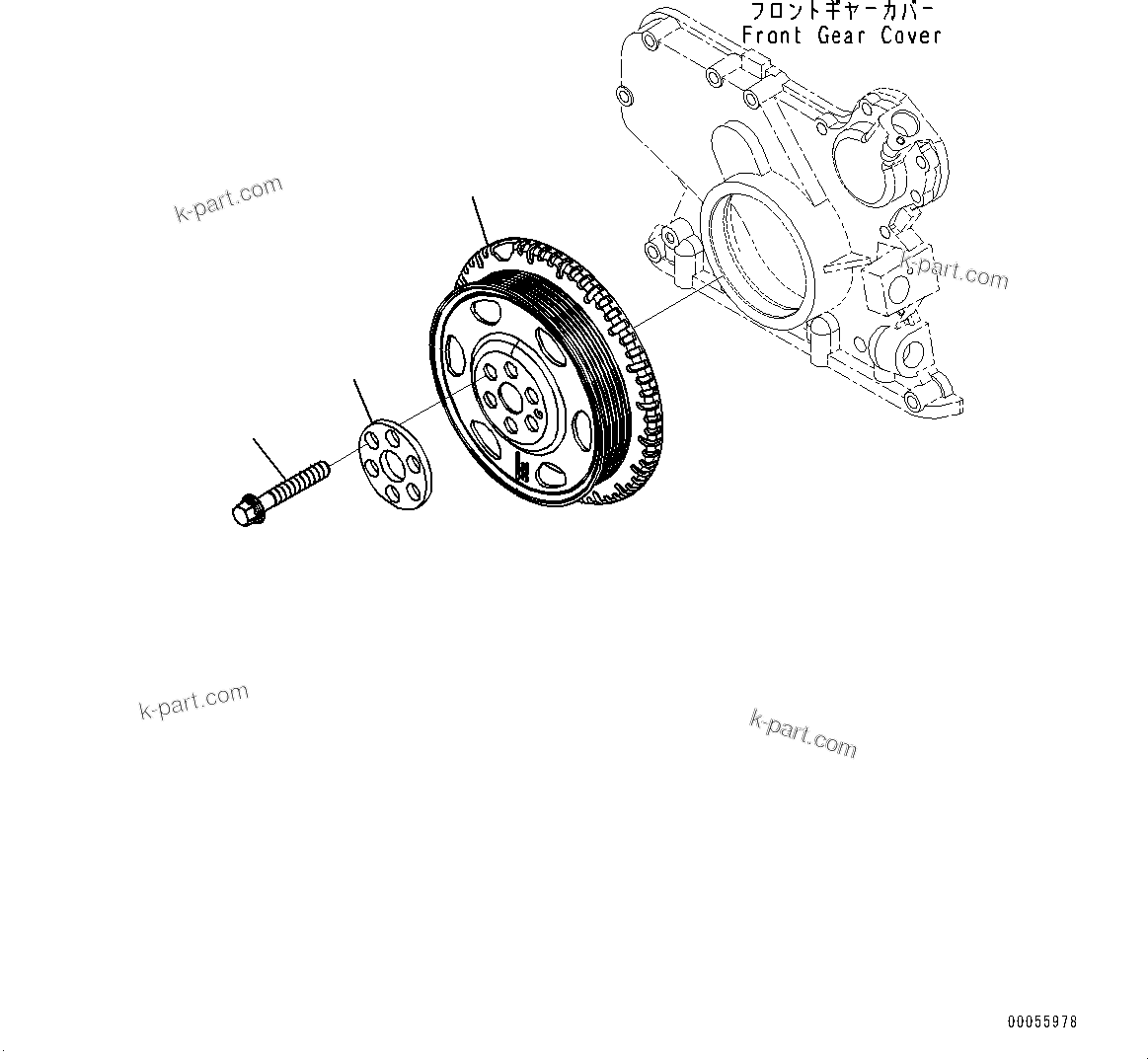 フロントギヤーカバー
Front Gear Cover

k-part.com

k-part.com

k-part.com

k-part.com

00055978