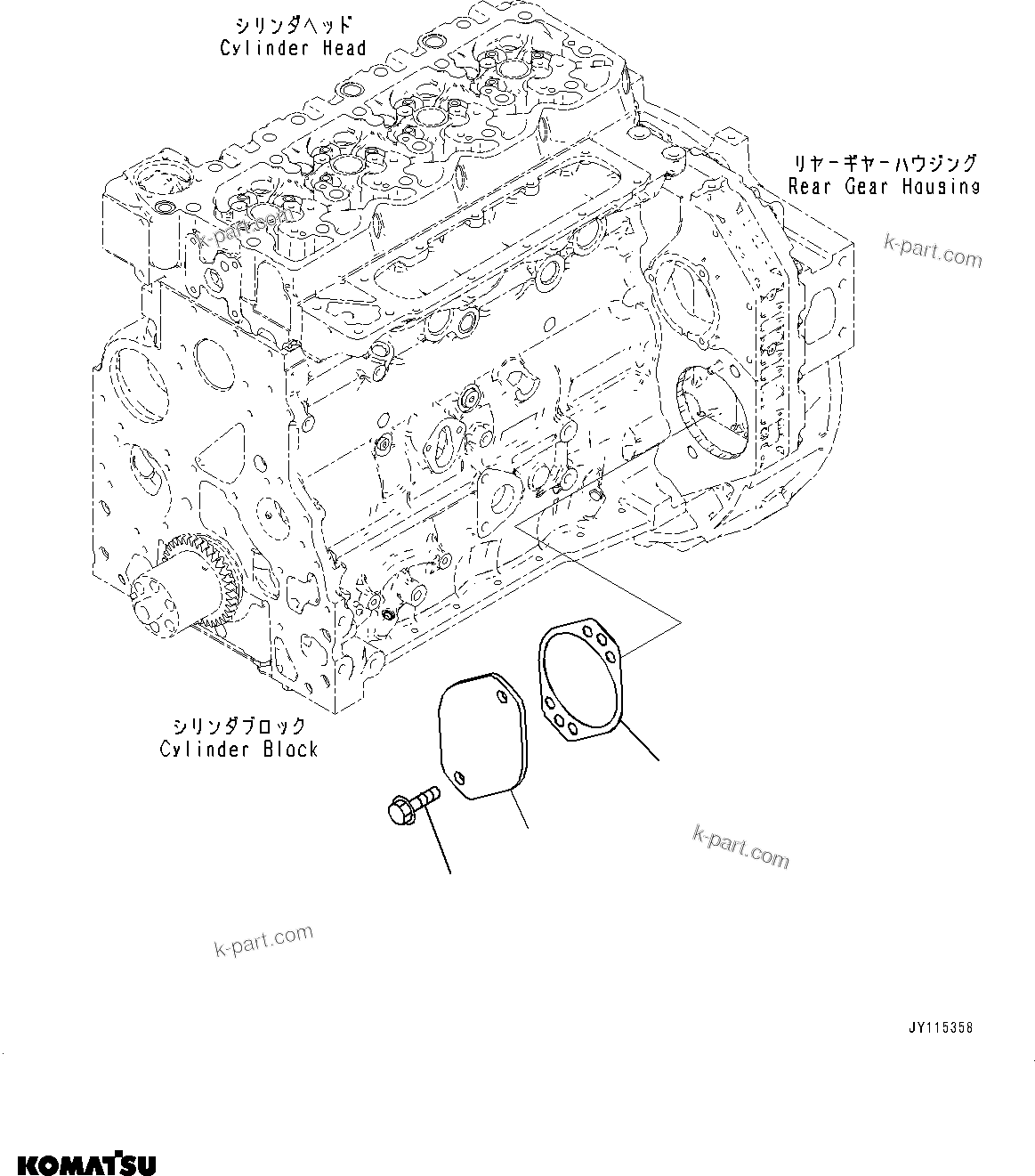 シリンダヘッド
Cylinder Head

リヤーギヤーハウジング
Rear Gear Housing

k-part.com

k-part.com

シリンダブロック
Cylinder Block

k-part.com

k-part.com

JY115358

KOMATSU