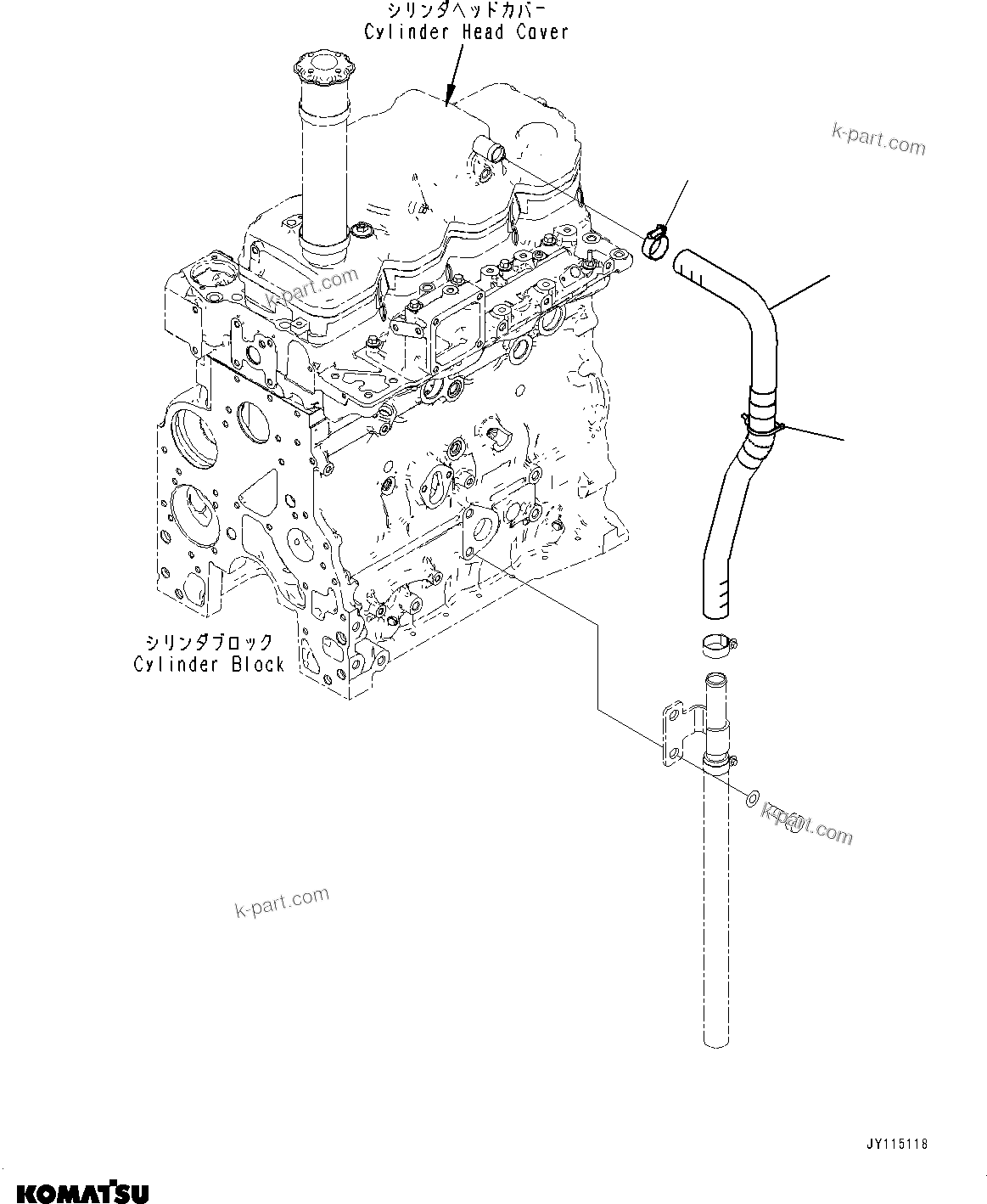 シリンダヘッドカバー
Cylinder Head Cover

k-part.com

k-part.com

シリンダブロック
Cylinder Block

k-part.com

k-part.com

JY115118

KOMATSU