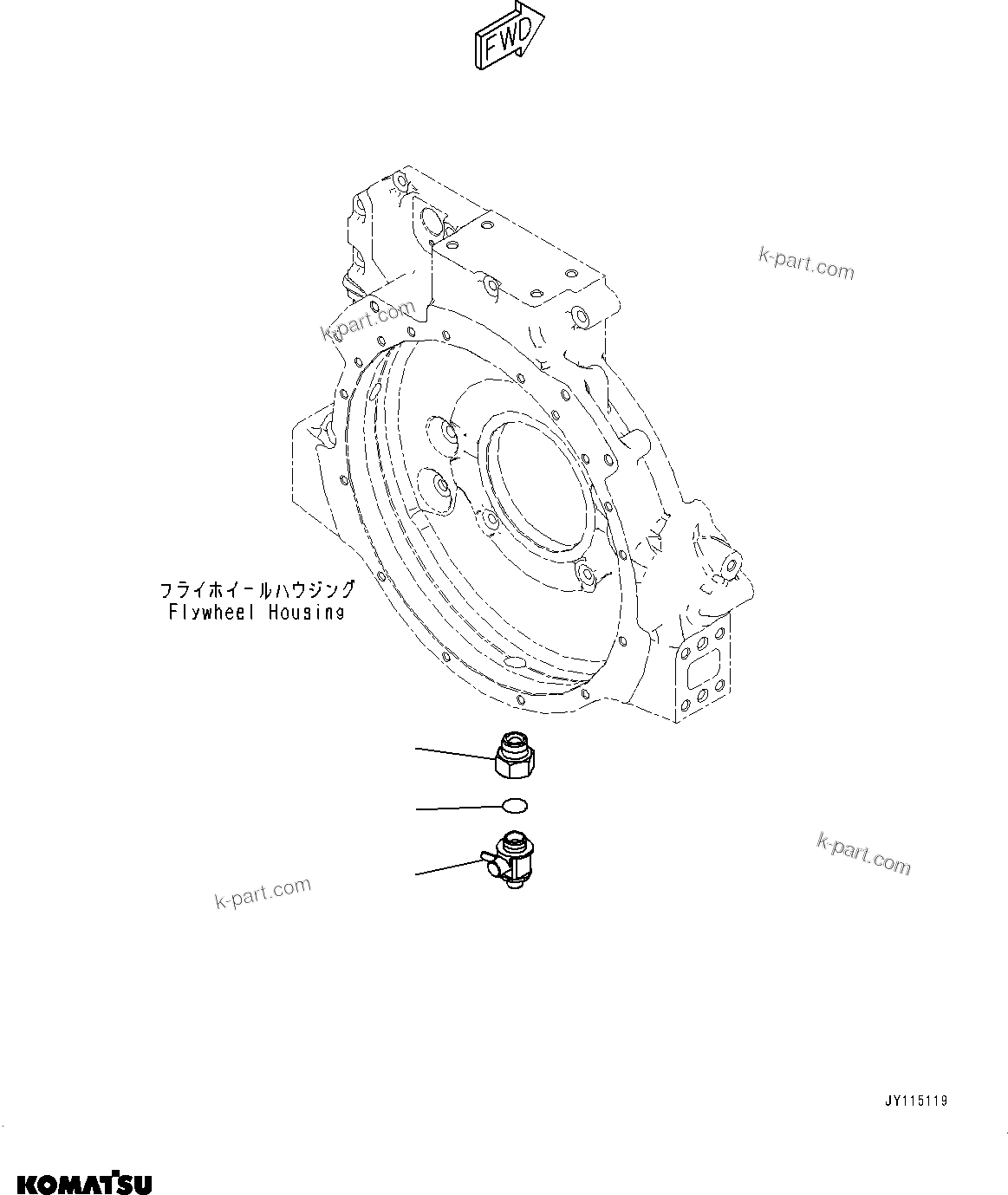 FWD

k-part.com

k-part.com

フライホイールハウジング
Flywheel Housing

k-part.com

k-part.com

JY115119

KOMATSU