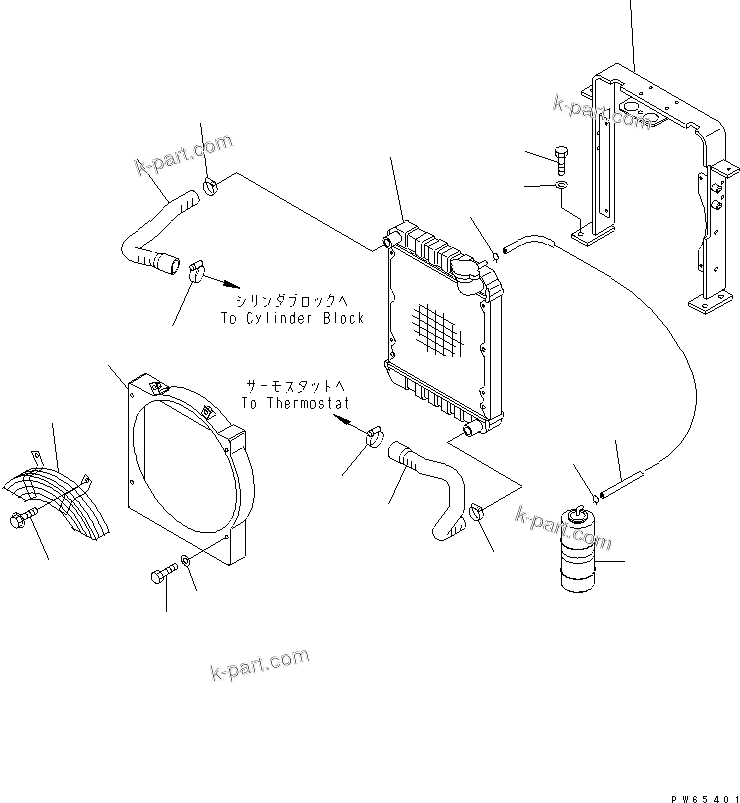 k-part.com

k-part.com

シリンダブロックへ
To Cylinder Block

サーモスタットへ
To Thermostat

k-part.com

k-part.com

PW65401