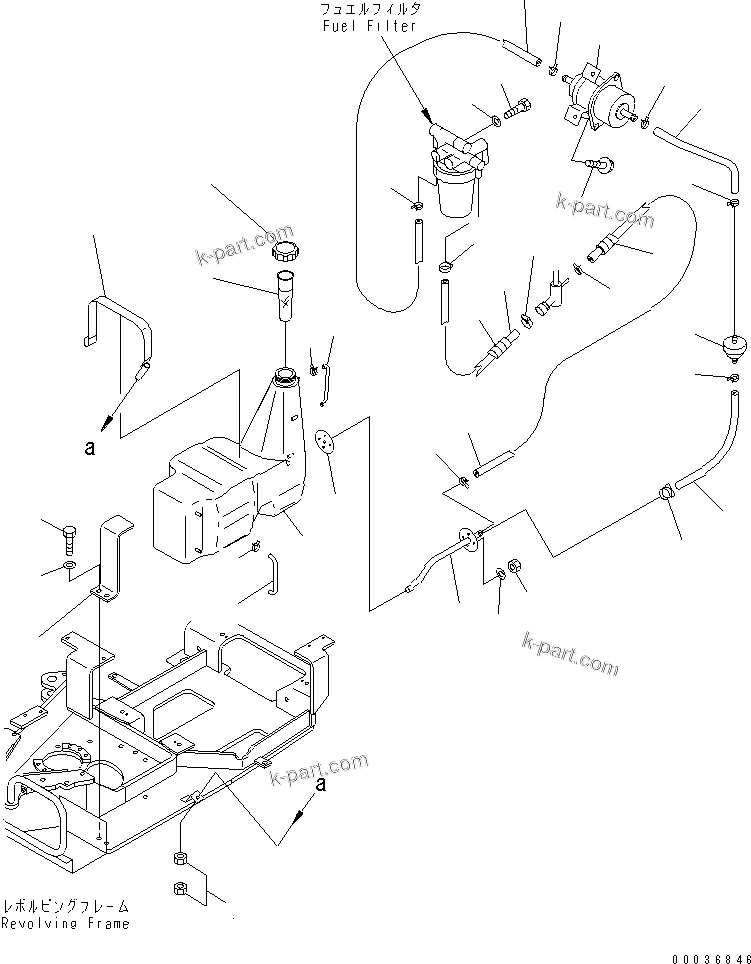 フュエルフィルタ
Fuel Filter

k-part.com

k-part.com

a

k-part.com

k-part.com

a

レボルビングフレーム
Revolving Frame

00036846