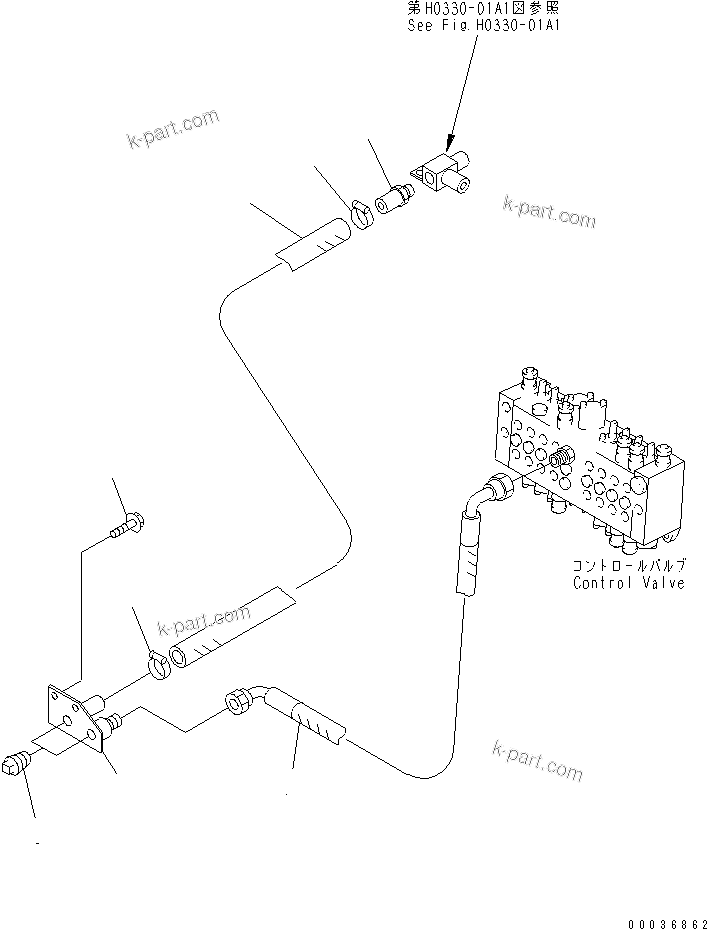 第H0330-01A1図参照
See Fig.H0330-01A1

k-part.com

k-part.com

コントロールバルブ
Control Valve

k-part.com

k-part.com

00036862