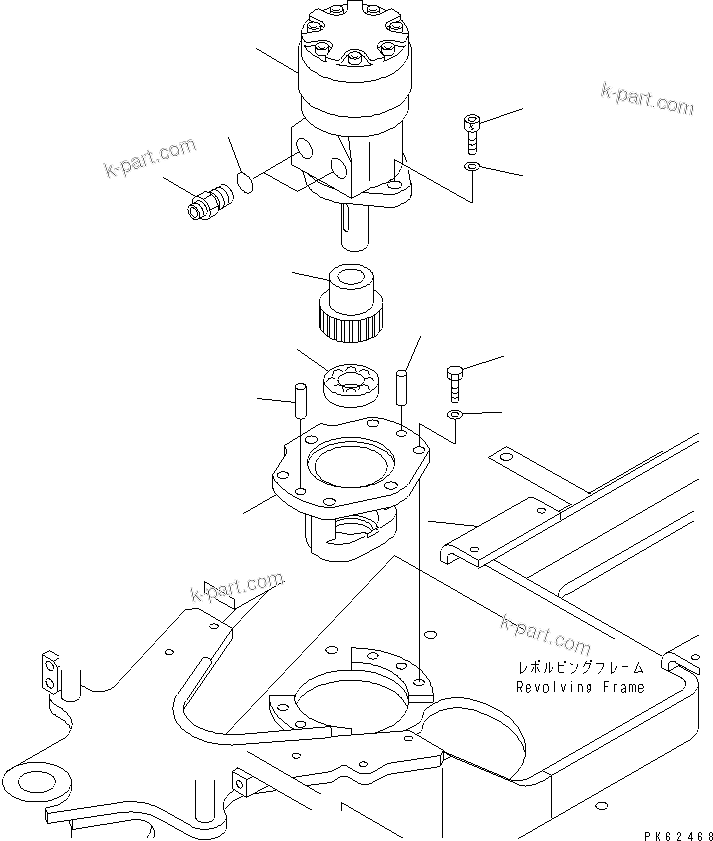 k-part.com

k-part.com

k-part.com

k-part.com

レボルビングフレーム
Revolving Frame

PK62468