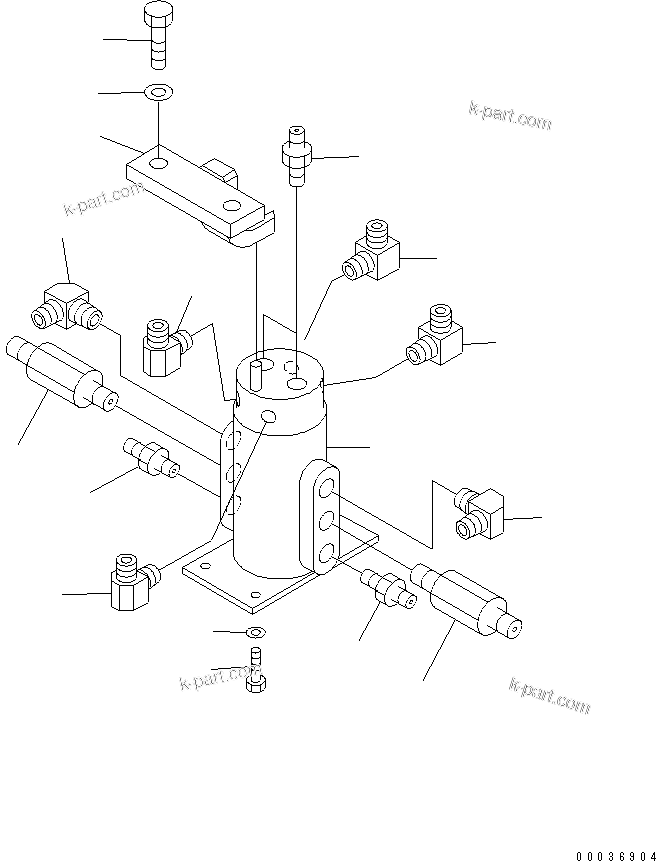 k-part.com

k-part.com

k-part.com

k-part.com

00036904