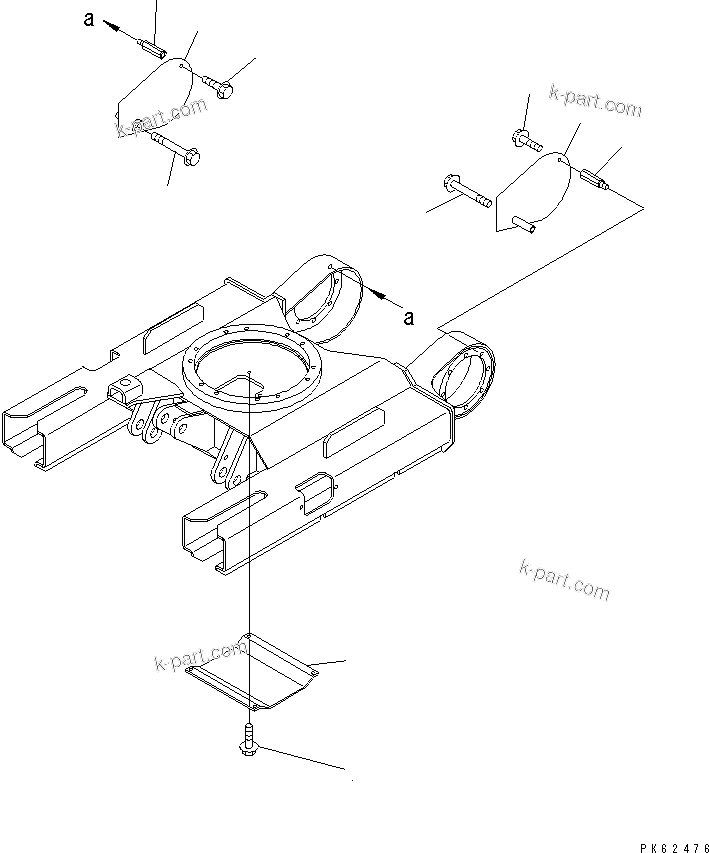 a

k-part.com

k-part.com

a

k-part.com

k-part.com

PK62476