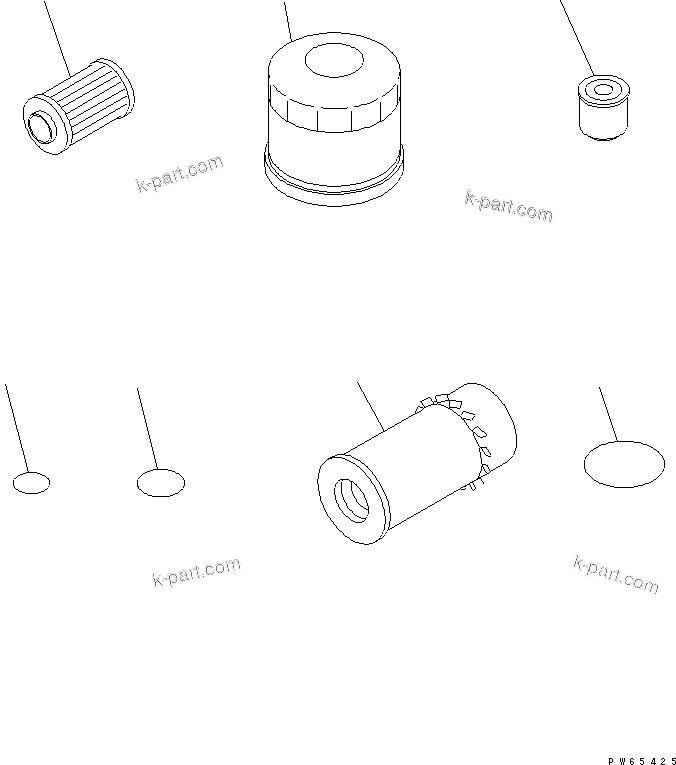 k-part.com

k-part.com

k-part.com

k-part.com

PW65425