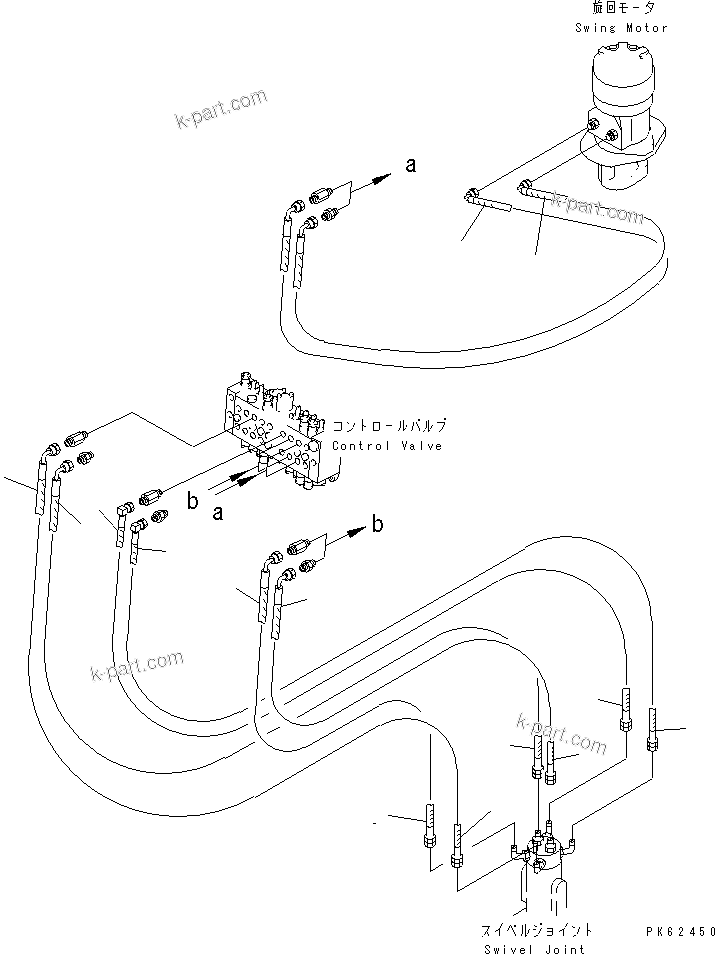 旋回モータ
Swing Motor

k-part.com

a

k-part.com

コントロールバルブ
Control Valve

b

a

b

k-part.com

k-part.com

スイベルジョイント
Swivel Joint

PK62450