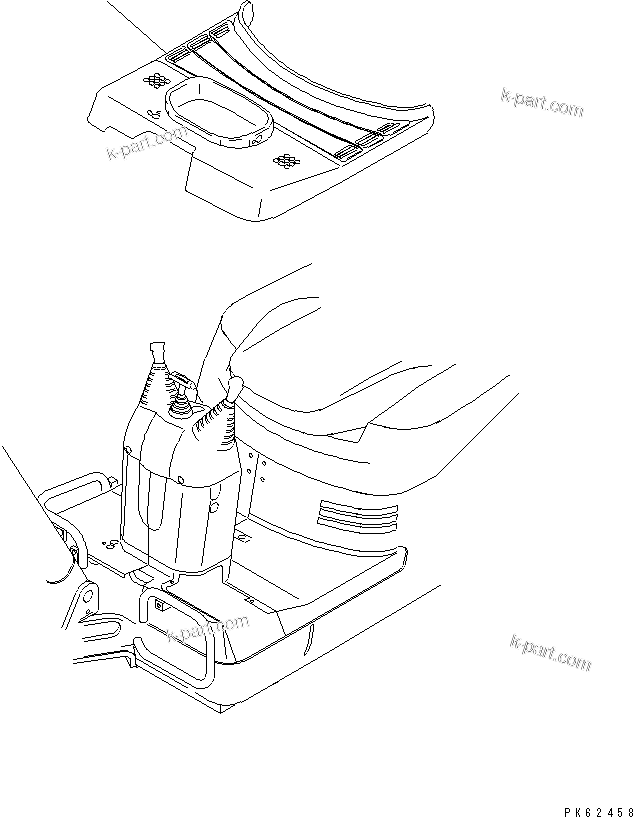 k-part.com
k-part.com
k-part.com
k-part.com
PK62458