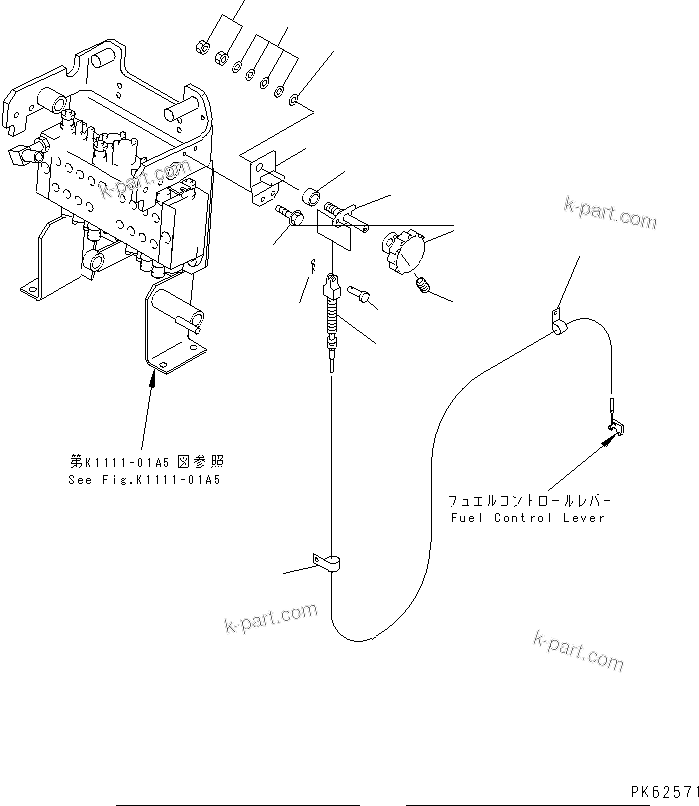 k-part.com

k-part.com

第K1111-01A5 図参照
See Fig.K1111-01A5

フュエルコントロールレバー
Fuel Control Lever

k-part.com

k-part.com

PK62571