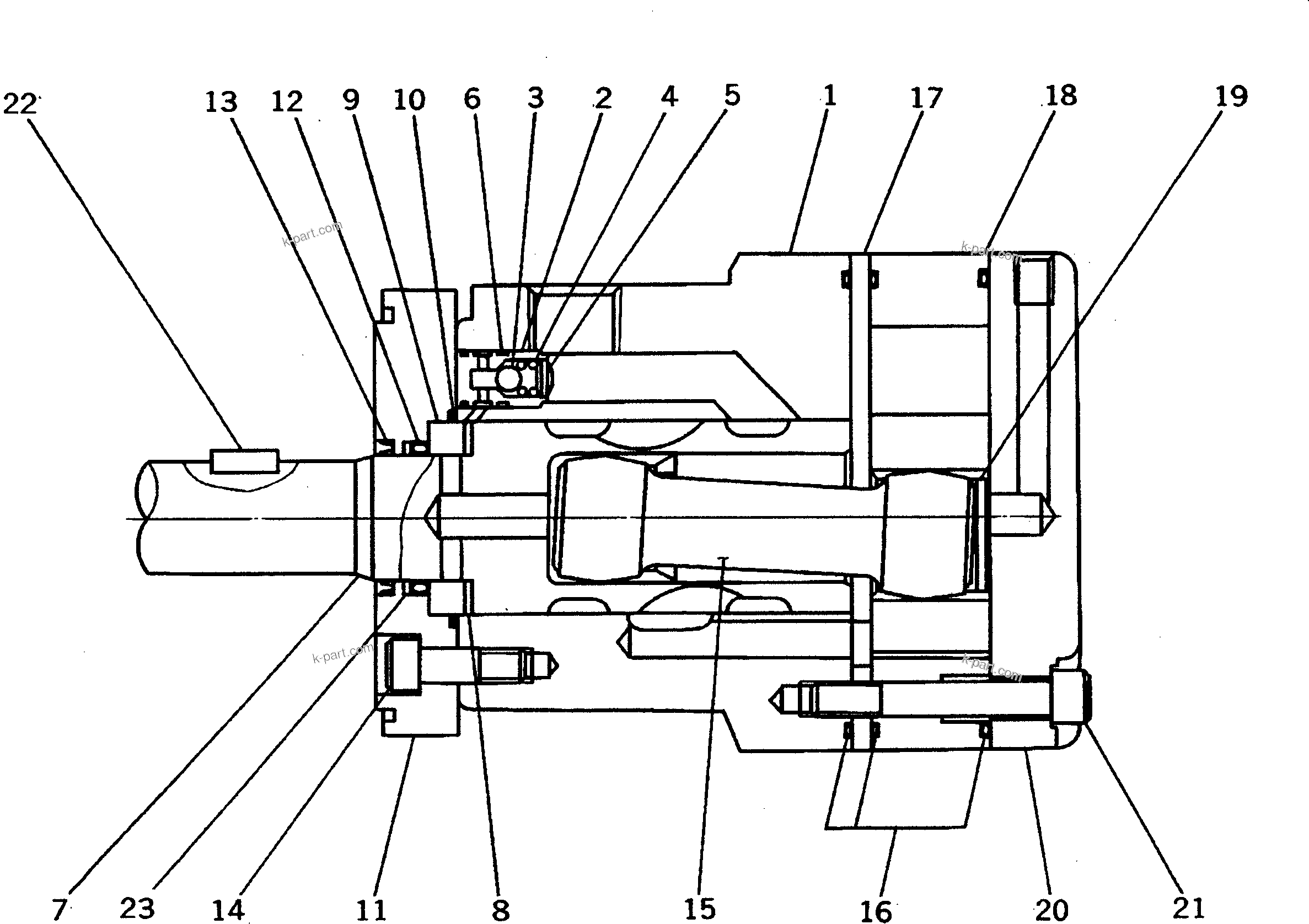 22 13 12 9 10 6 3 2 4 5 1 17 18 19

k-part.com

k-part.com

k-part.com

k-part.com

7 23 14 11 8 15 16 20 21