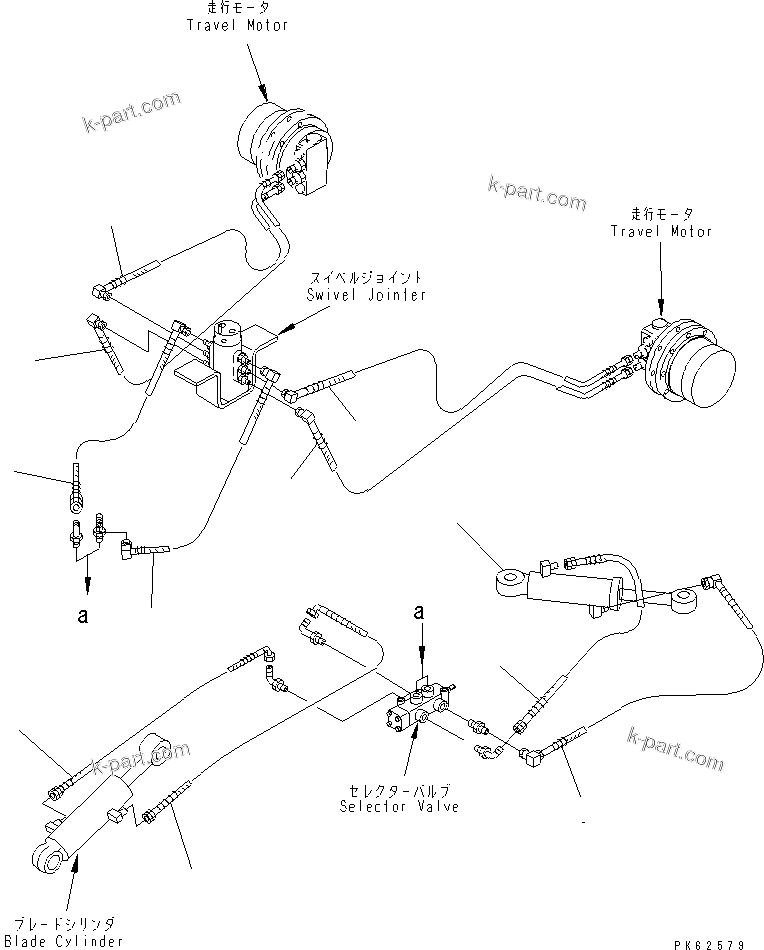 走行モータ
Travel Motor

k-part.com

k-part.com

走行モータ
Travel Motor

スイベルジョイント
Swivel Jointer

a

a

k-part.com

k-part.com

セレクターバルブ
Selector Valve

ブレードシリンダ
Blade Cylinder

PK62579