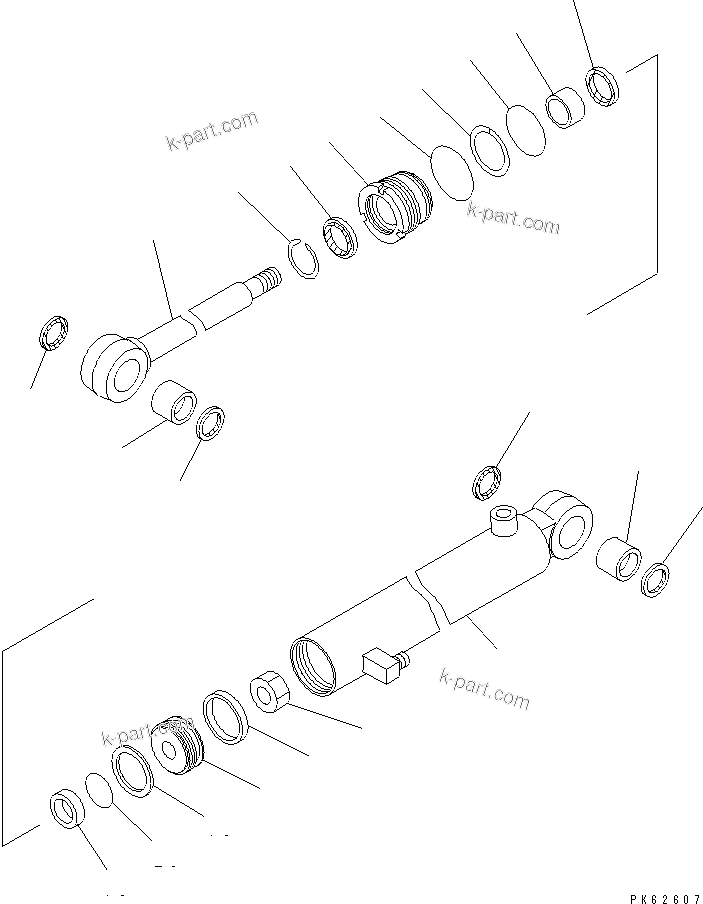 k-part.com

k-part.com

k-part.com

k-part.com

PK62607