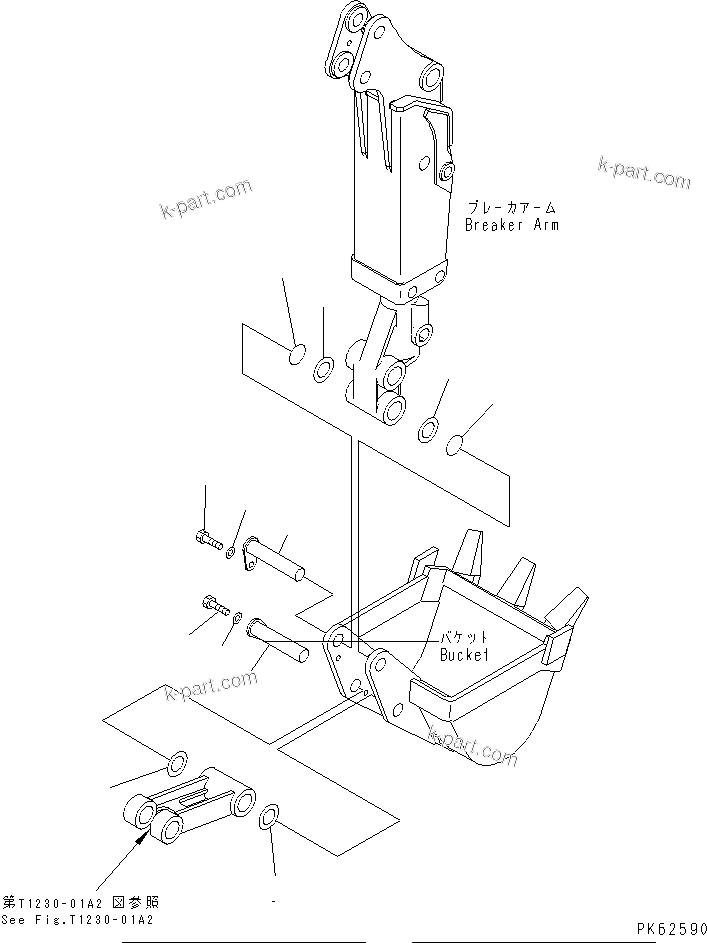 k-part.com

k-part.com

ブレーカアーム
Breaker Arm

バケット
Bucket

k-part.com

k-part.com

第T1230-01A2 図参照
See Fig.T1230-01A2

PK62590