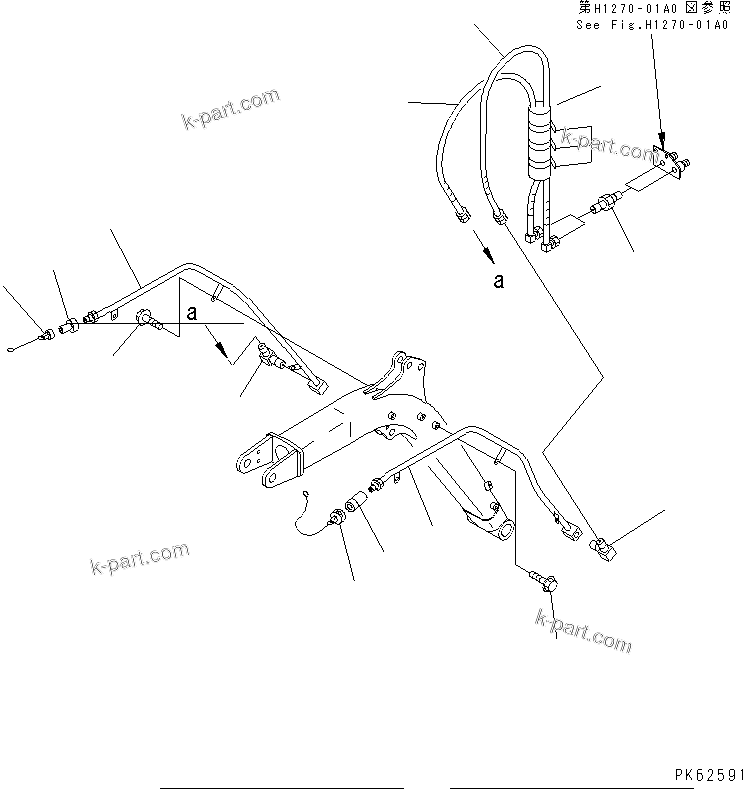 第H1270-01A0 図参照
See Fig.H1270-01A0

k-part.com

k-part.com

a

a

k-part.com

k-part.com

PK62591