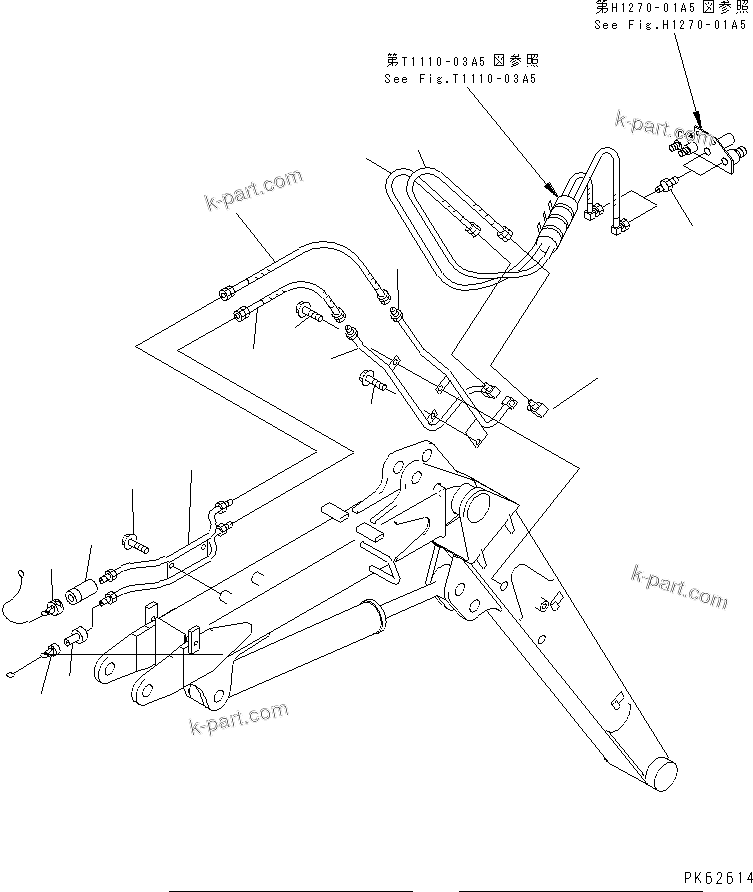 第H1270-01A5 図参照
See Fig.H1270-01A5

第T1110-03A5 図参照
See Fig.T1110-03A5

k-part.com

k-part.com

k-part.com

k-part.com

PK62614