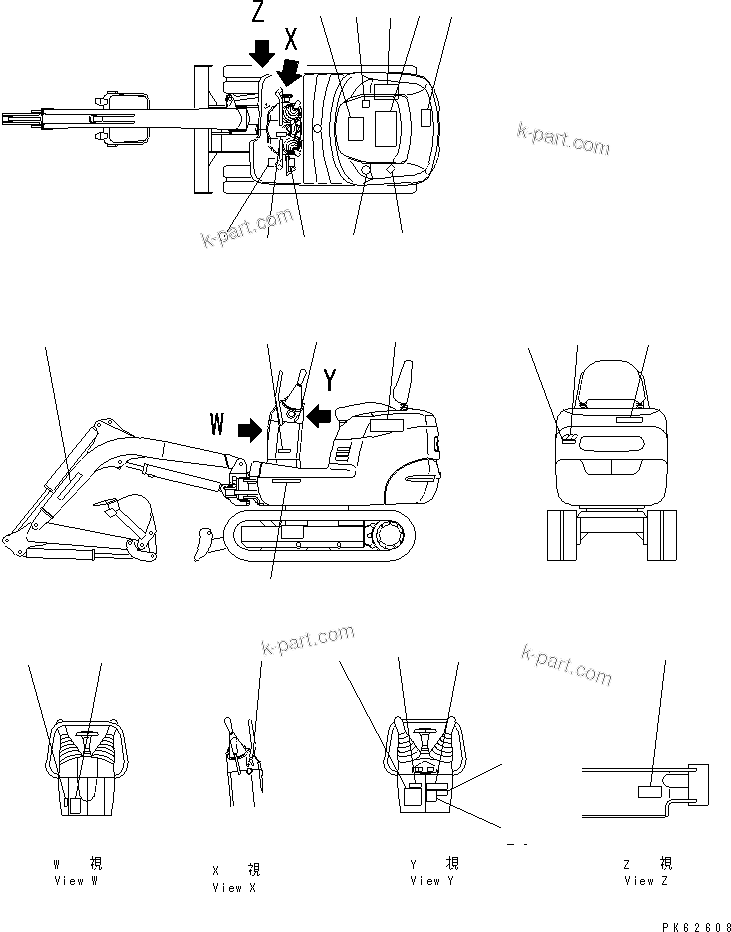 Z
X
k-part.com
k-part.com
Y
W
k-part.com
k-part.com
W 視
View W
X 視
View X
Y 視
View Y
Z 視
View Z
PK62608