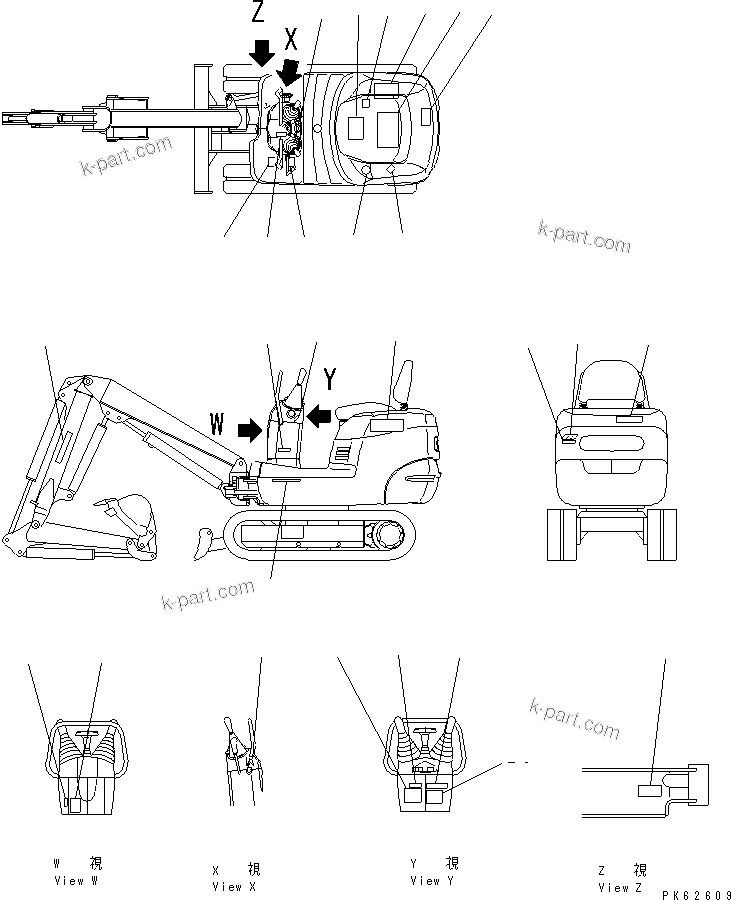 Z
X
k-part.com
k-part.com
Y
W
k-part.com
k-part.com
W 視
View W
X 視
View X
Y 視
View Y
Z 視
View Z
PK62609