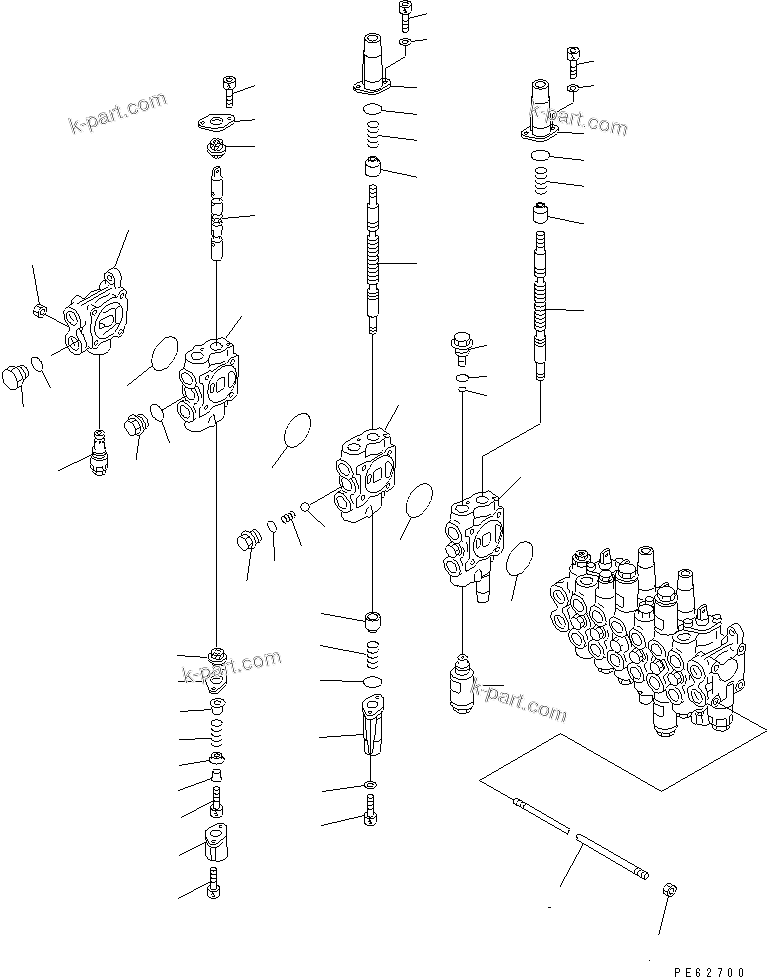 k-part.com
k-part.com
k-part.com
k-part.com
PE62700