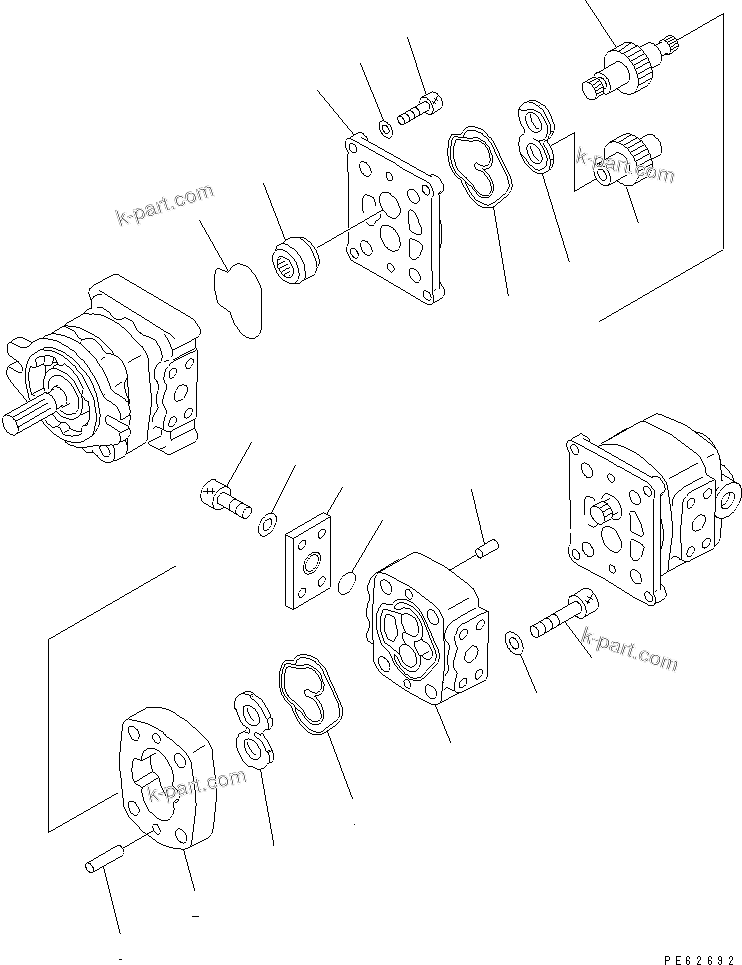 k-part.com
k-part.com
k-part.com
k-part.com
PE62692