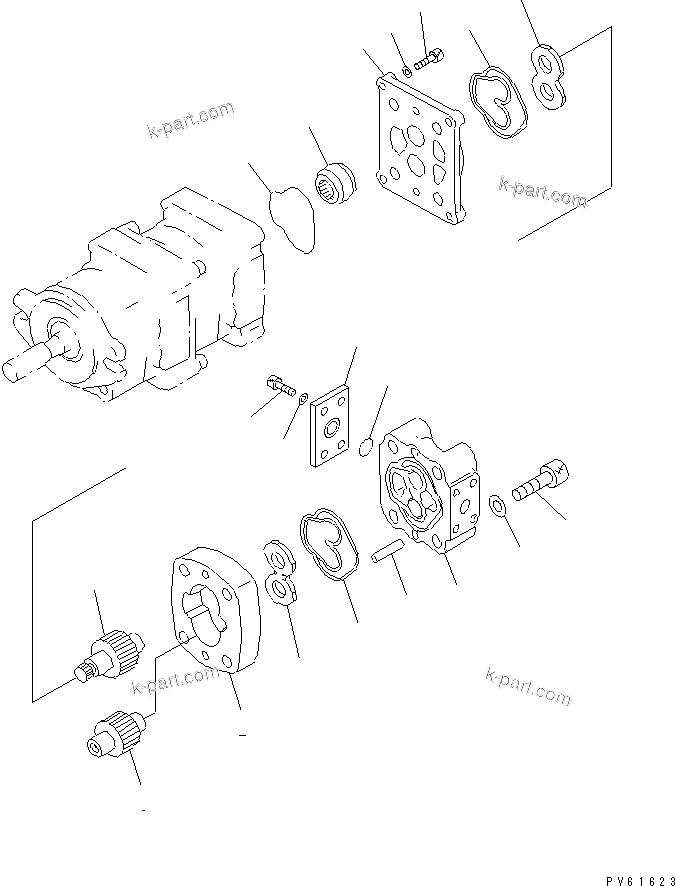 k-part.com

k-part.com

k-part.com

k-part.com

PV61623