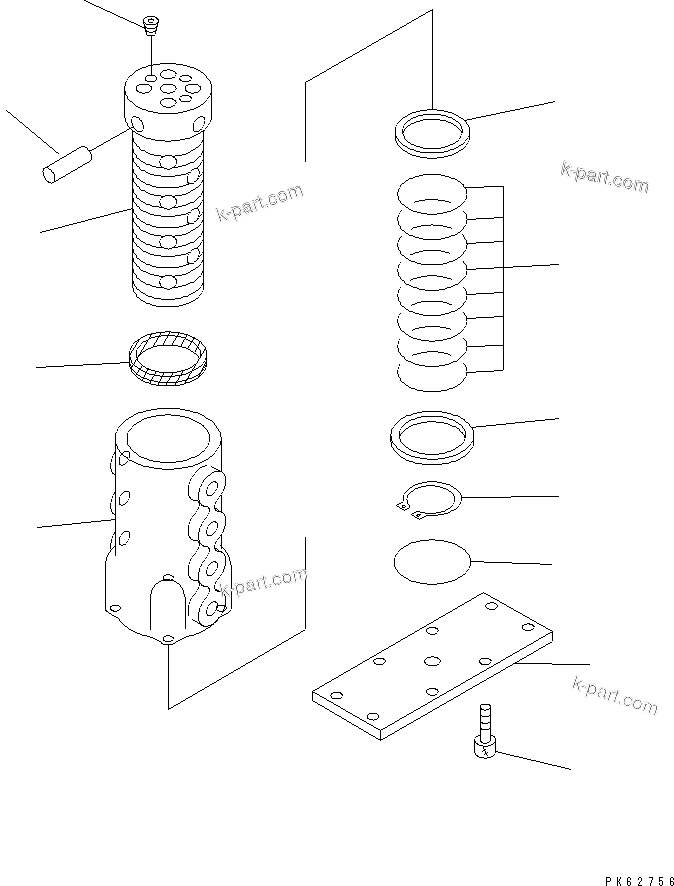 k-part.com

k-part.com

k-part.com

k-part.com

PK62756