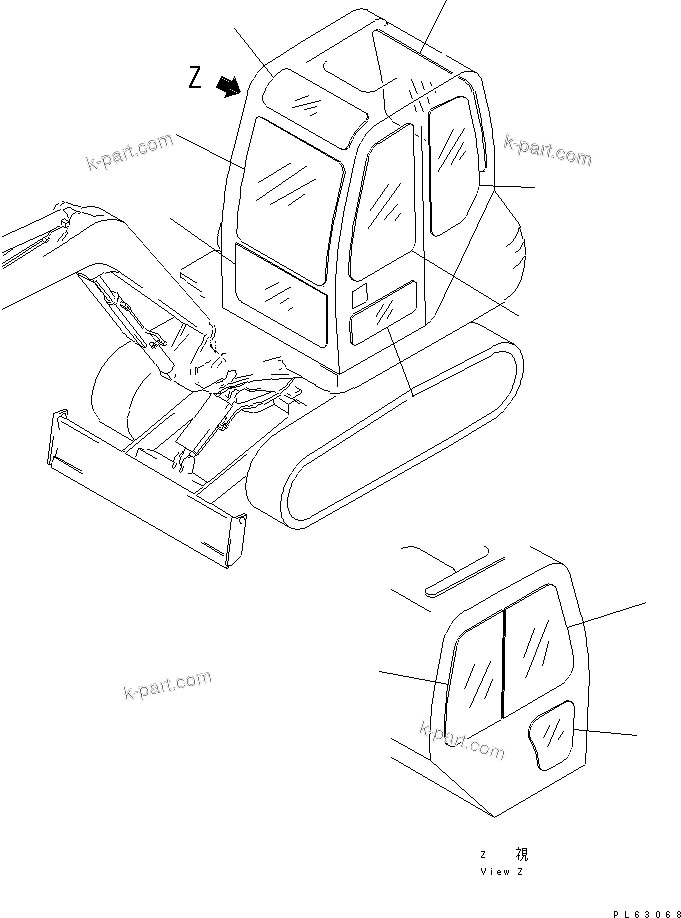 Z

k-part.com

k-part.com

k-part.com

k-part.com

Z 視
View Z

PL63068