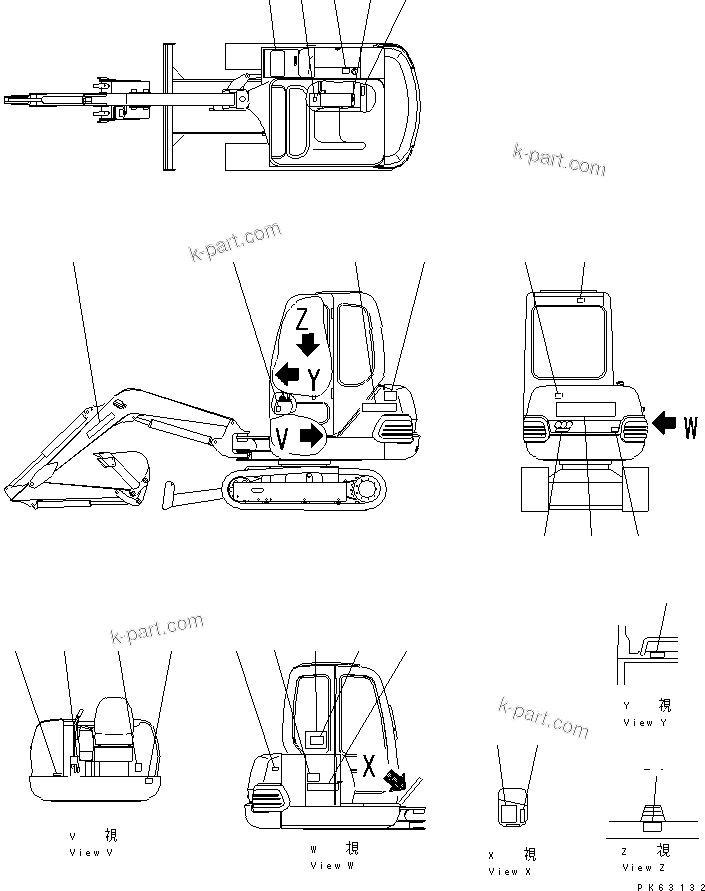 k-part.com

k-part.com

Z
Y
V
W

k-part.com

X

k-part.com

Y 視
View Y

V 視
View V

W 視
View W

X 視
View X

Z 視
View Z

PK63132