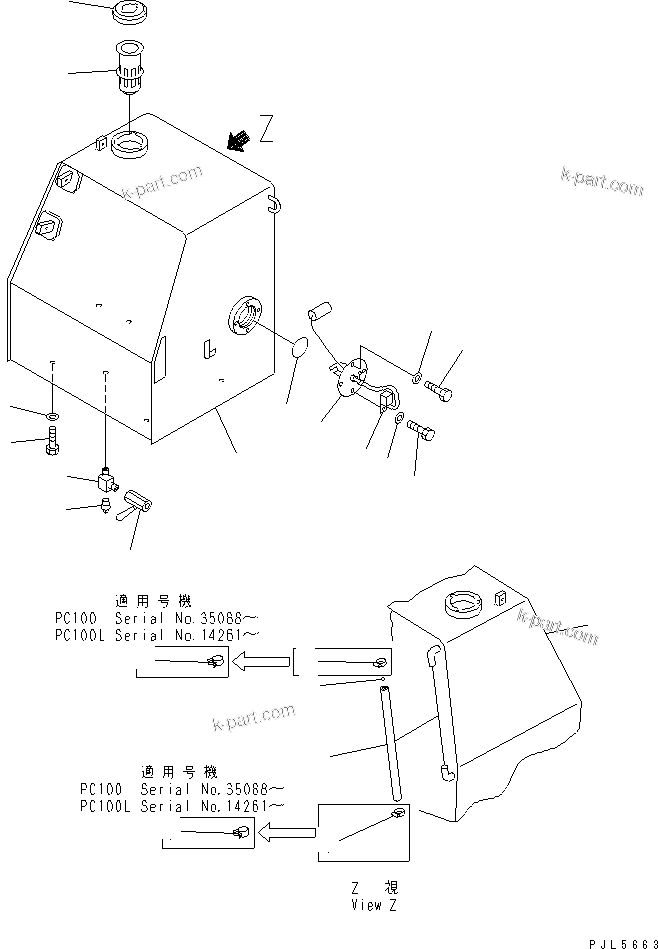 Z

k-part.com

k-part.com

適用号機
PC100 Serial No.35088～
PC100L Serial No.14261～

k-part.com

k-part.com

適用号機
PC100 Serial No.35088～
PC100L Serial No.14261～

Z 視
View Z

PJL5663