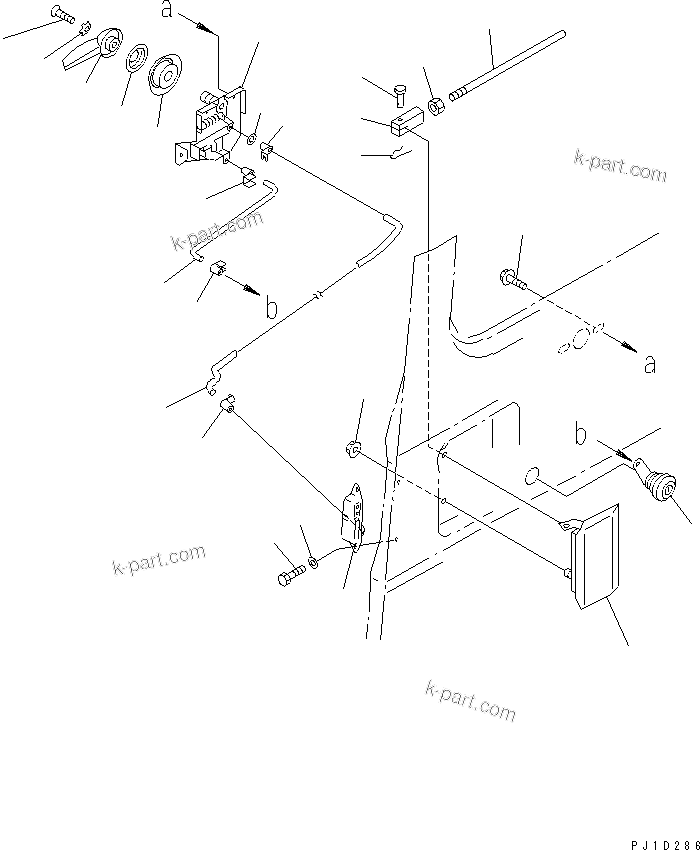 a
k-part.com
k-part.com
b
a
b
k-part.com
k-part.com
PJ1D286