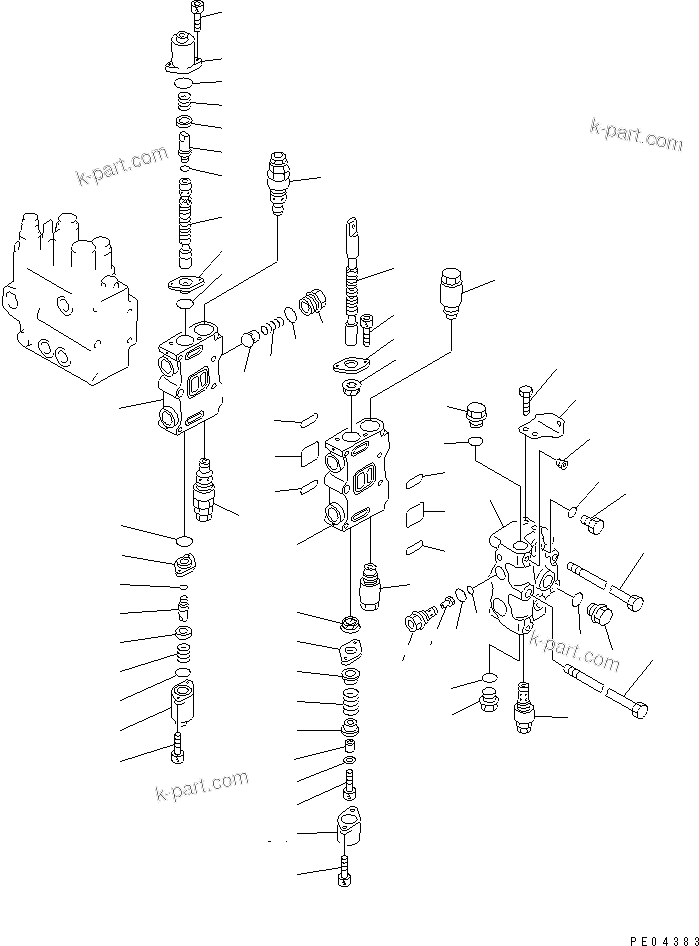 k-part.com

k-part.com

k-part.com

k-part.com

PE04383