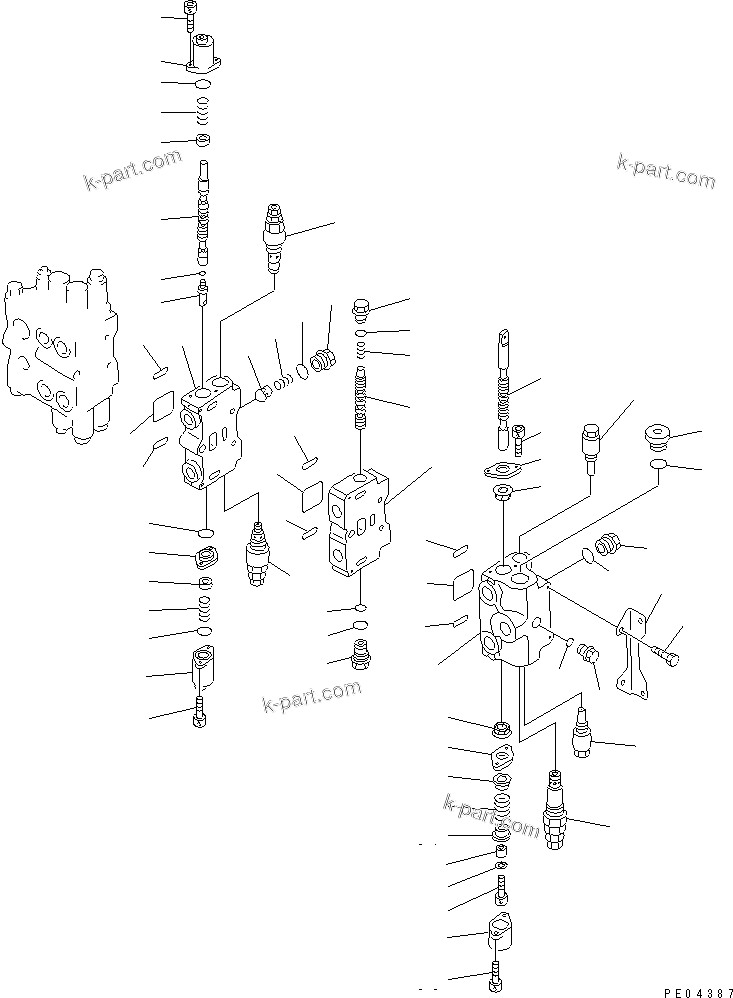 k-part.com
k-part.com
k-part.com
k-part.com
PE04387