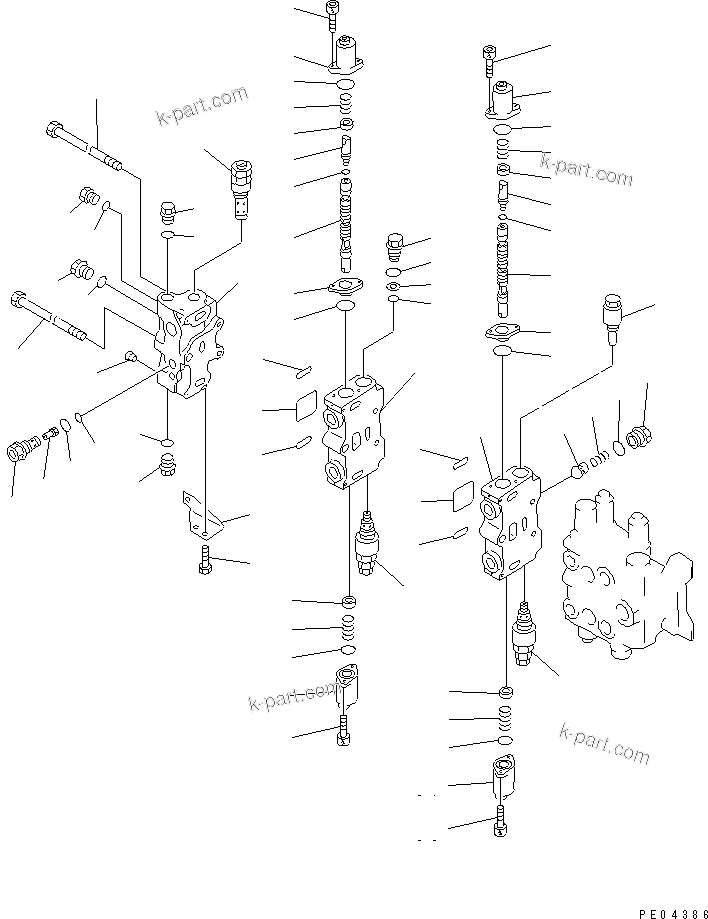 k-part.com
k-part.com
k-part.com
k-part.com
PE04386