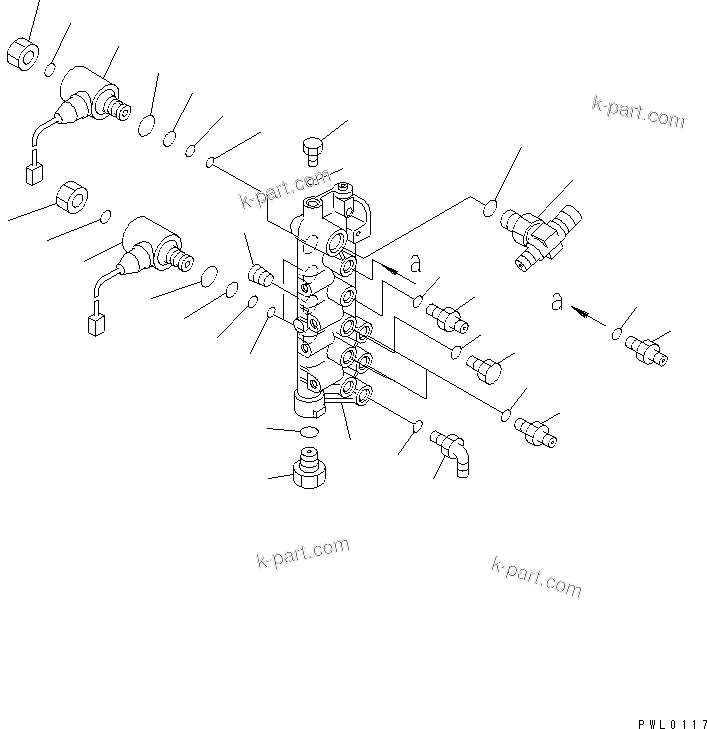 k-part.com

k-part.com

a

a

k-part.com

k-part.com

PWL0117