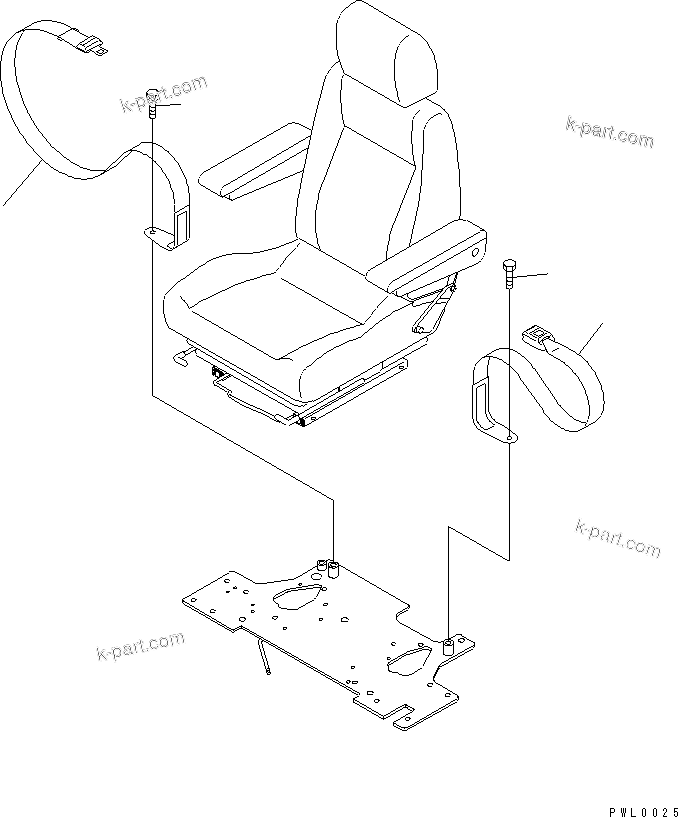 k-part.com

k-part.com

k-part.com

k-part.com

PWL0025