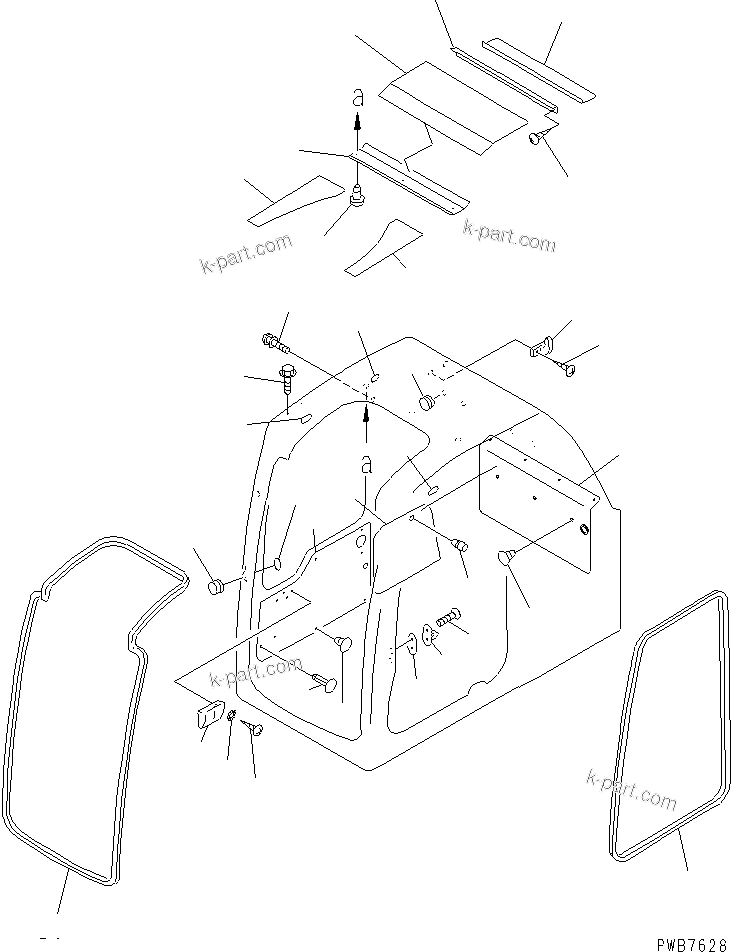 a

k-part.com

k-part.com

a

k-part.com

k-part.com

PWB7628