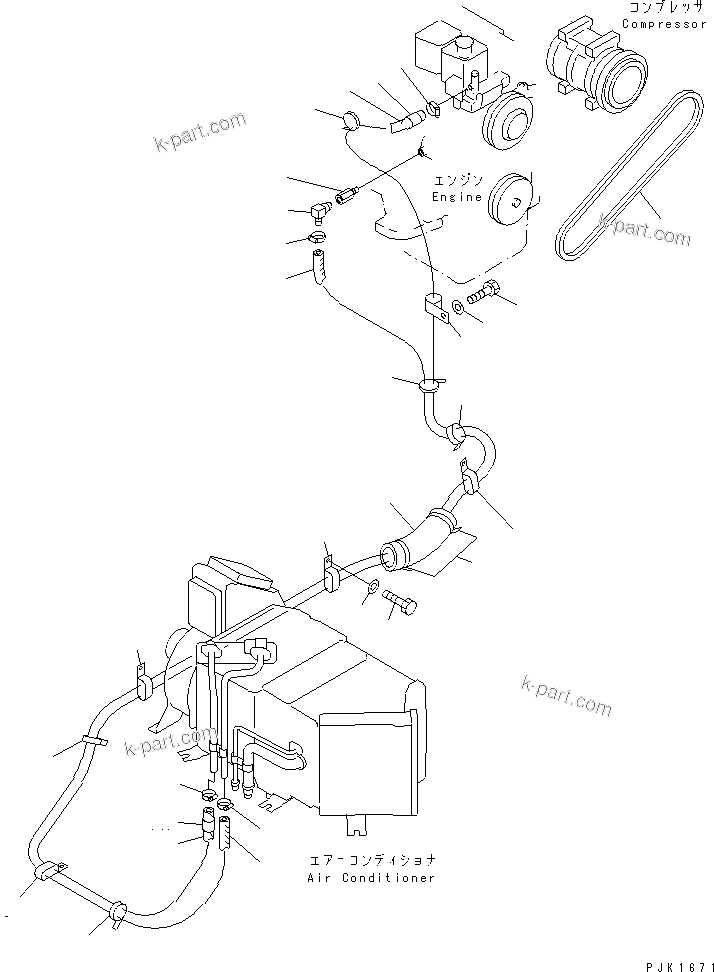 コンプレッサ
Compressor

k-part.com

エンジン
Engine

k-part.com

k-part.com

k-part.com

エアーコンディショナ
Air Conditioner

PJK1671