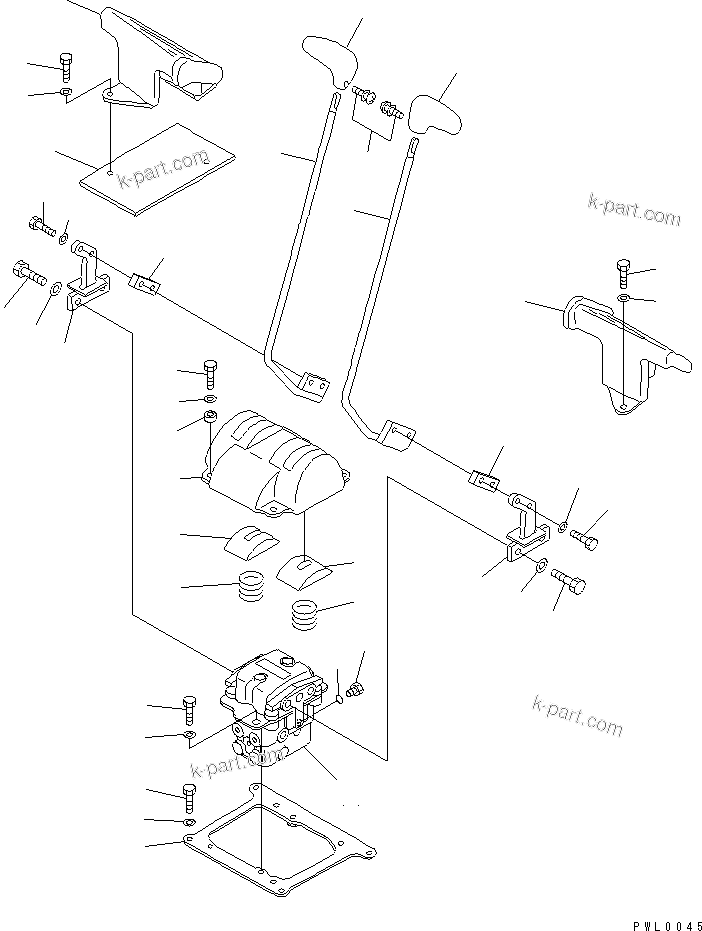 k-part.com

k-part.com

k-part.com

k-part.com

PWL0045