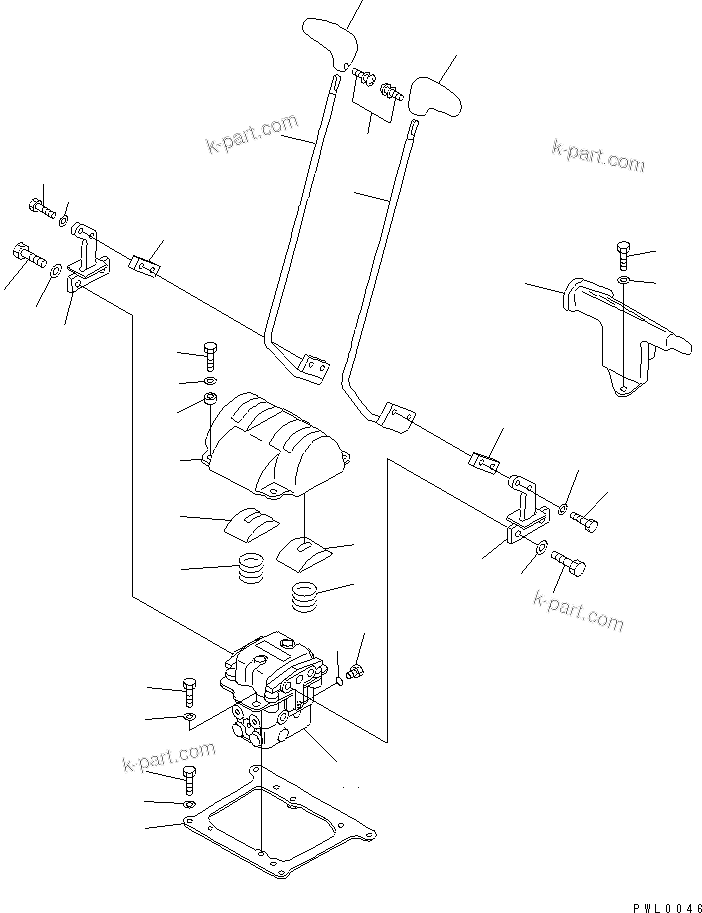 k-part.com

k-part.com

k-part.com

k-part.com

PWL0046