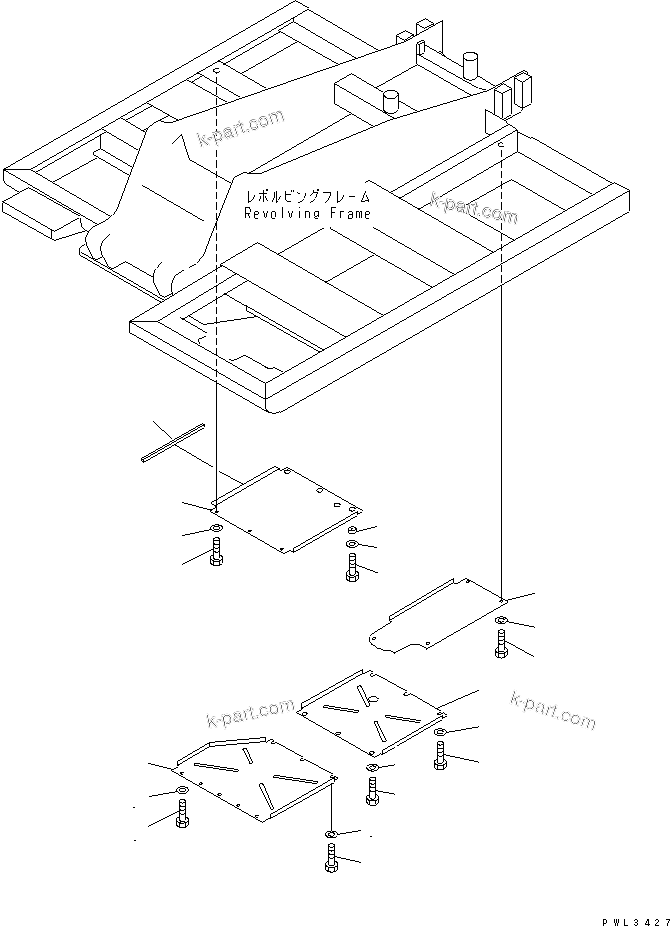 k-part.com
レボルビングフレーム
Revolving Frame
k-part.com
k-part.com
k-part.com
PWL3427