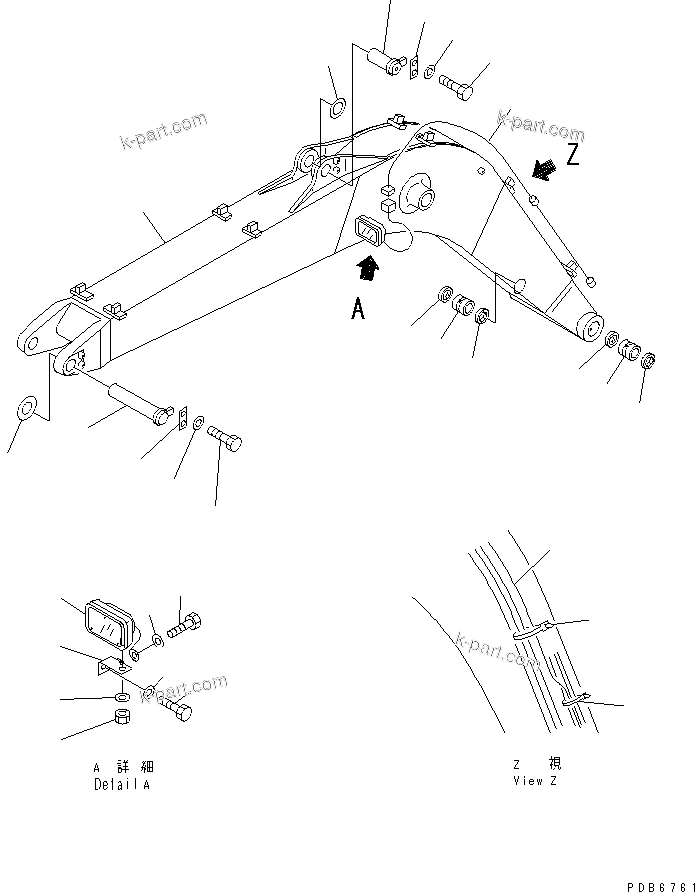 k-part.com

k-part.com

Z

A

k-part.com

k-part.com

A 詳細
Detail A

Z 視
View Z

PDB6761