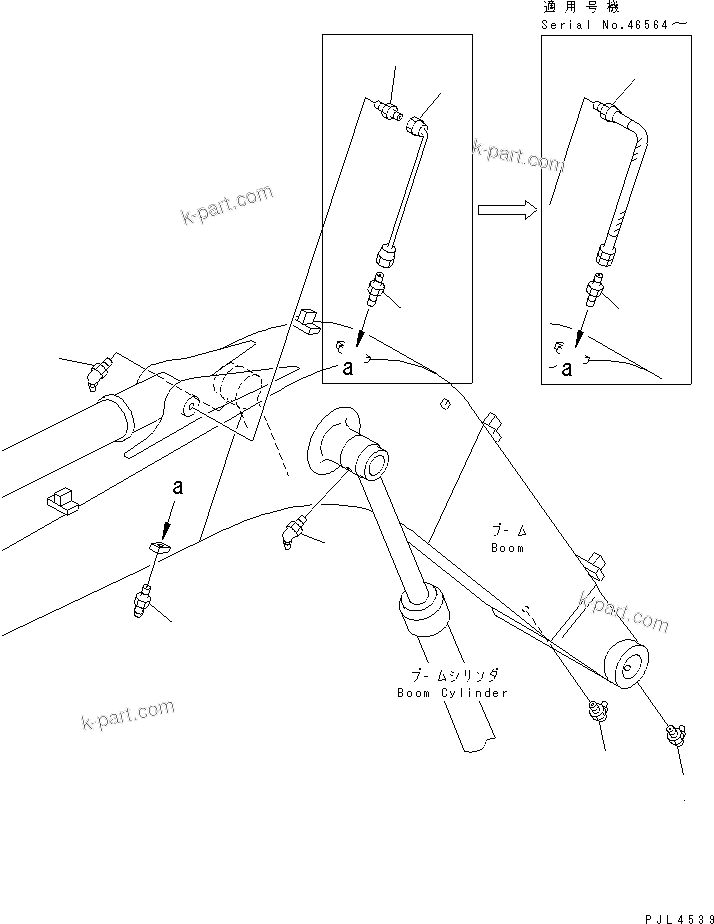 適用号機
Serial No.46564～

k-part.com

k-part.com

a

a

a

ブーム
Boom

k-part.com

ブームシリンダ
Boom Cylinder

k-part.com

PJL4539