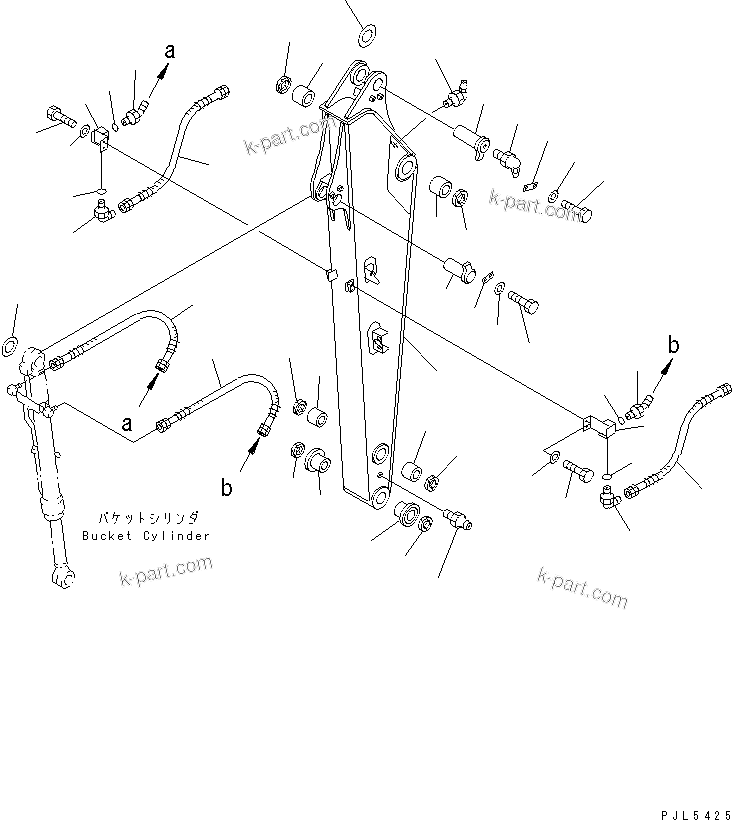 a

k-part.com

k-part.com

b

a

b

バケットシリンダ
Bucket Cylinder

k-part.com

k-part.com

PJL5425